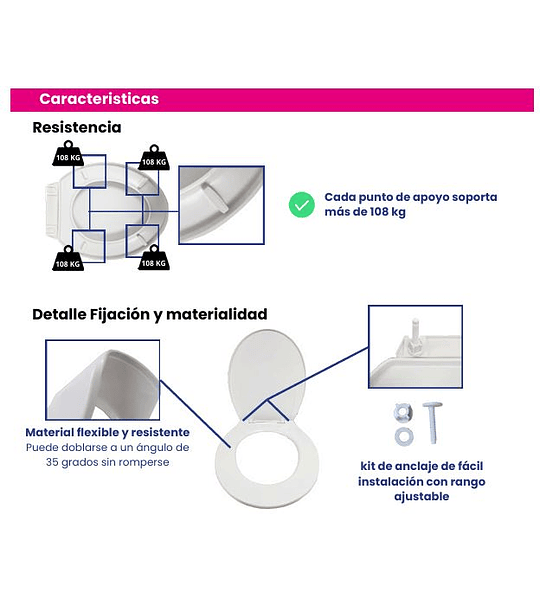 Caracteristicas

Resistencia

108 KG

108 KG

108 KG

108 KG

Cada punto de apoyo soporta más de 108 kg

Detalle Fijación y materialidad

Material flexible y resistente
Puede doblarse a un ángulo de 35 grados sin romperse

kit de anclaje de fácil instalación con rango ajustable