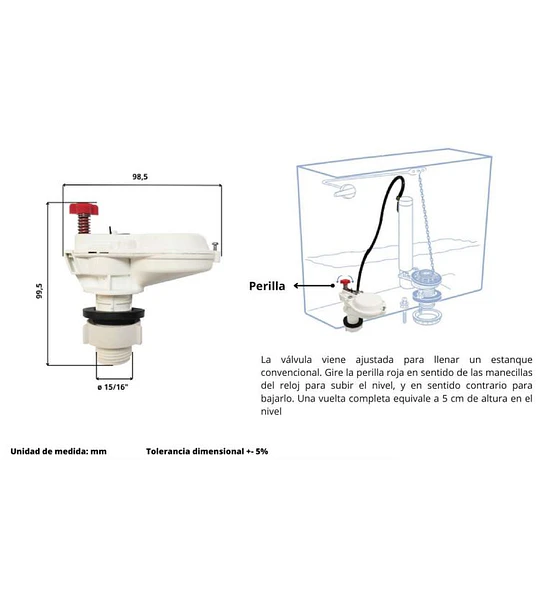 98,5

99,5

ø 15/16"

Perilla

La válvula viene ajustada para llenar un estanque convencional. Gire la perilla roja en sentido de las manecillas del reloj para subir el nivel, y en sentido contrario para bajarlo. Una vuelta completa equivale a 5 cm de altura en el nivel

Unidad de medida: mm

Tolerancia dimensional +- 5%