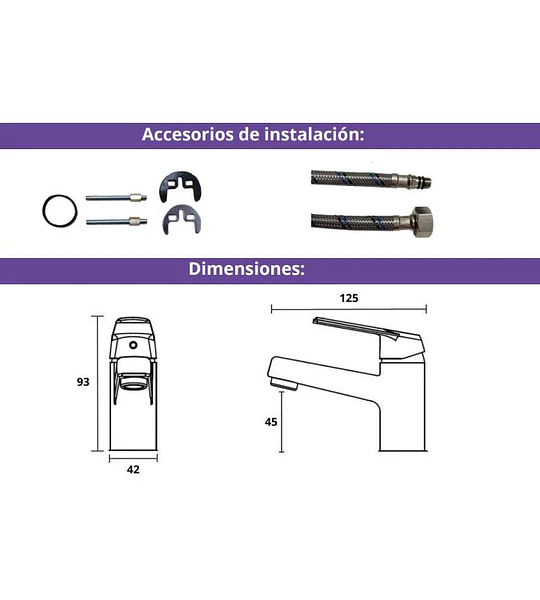 Accesorios de instalación:

Dimensiones:

93

42

125

45