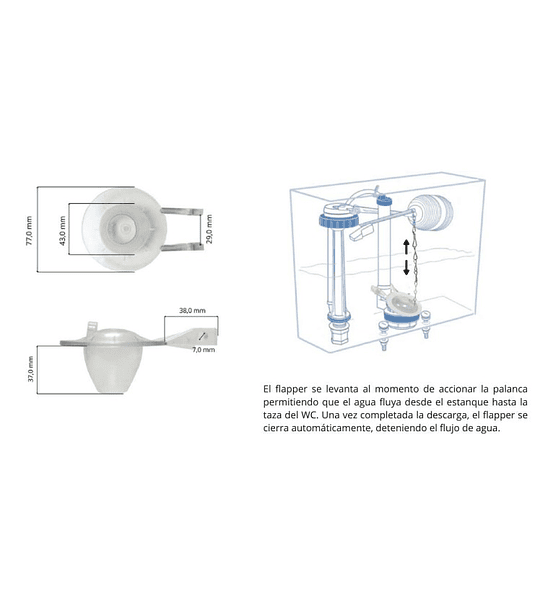 77,0 mm

43,0 mm

29,0 mm

38,0 mm

7,0 mm

37,0 mm

El flapper se levanta al momento de accionar la palanca permitiendo que el agua fluya desde el estanque hasta la taza del WC. Una vez completada la descarga, el flapper se cierra automáticamente, deteniendo el flujo de agua.