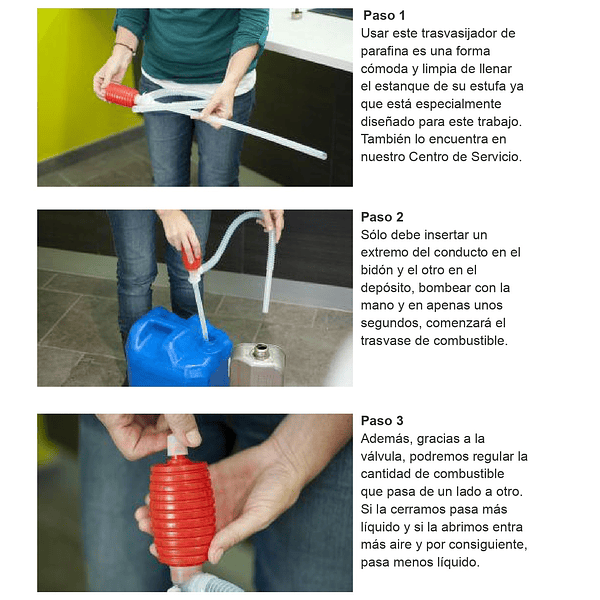 Paso 1
Usar este trasvasijador de parafina es una forma cómoda y limpia de llenar el estanque de su estufa ya que está especialmente diseñado para este trabajo. También lo encuentra en nuestro Centro de Servicio.

Paso 2
Sólo debe insertar un extremo del conducto en el bidón y el otro en el depósito, bombear con la mano y en apenas unos segundos, comenzará el trasvase de combustible.

Paso 3
Además, gracias a la válvula, podremos regular la cantidad de combustible que pasa de un lado a otro. Si la cerramos pasa más líquido y si la abrimos entra más aire y por consiguiente, pasa menos líquido.