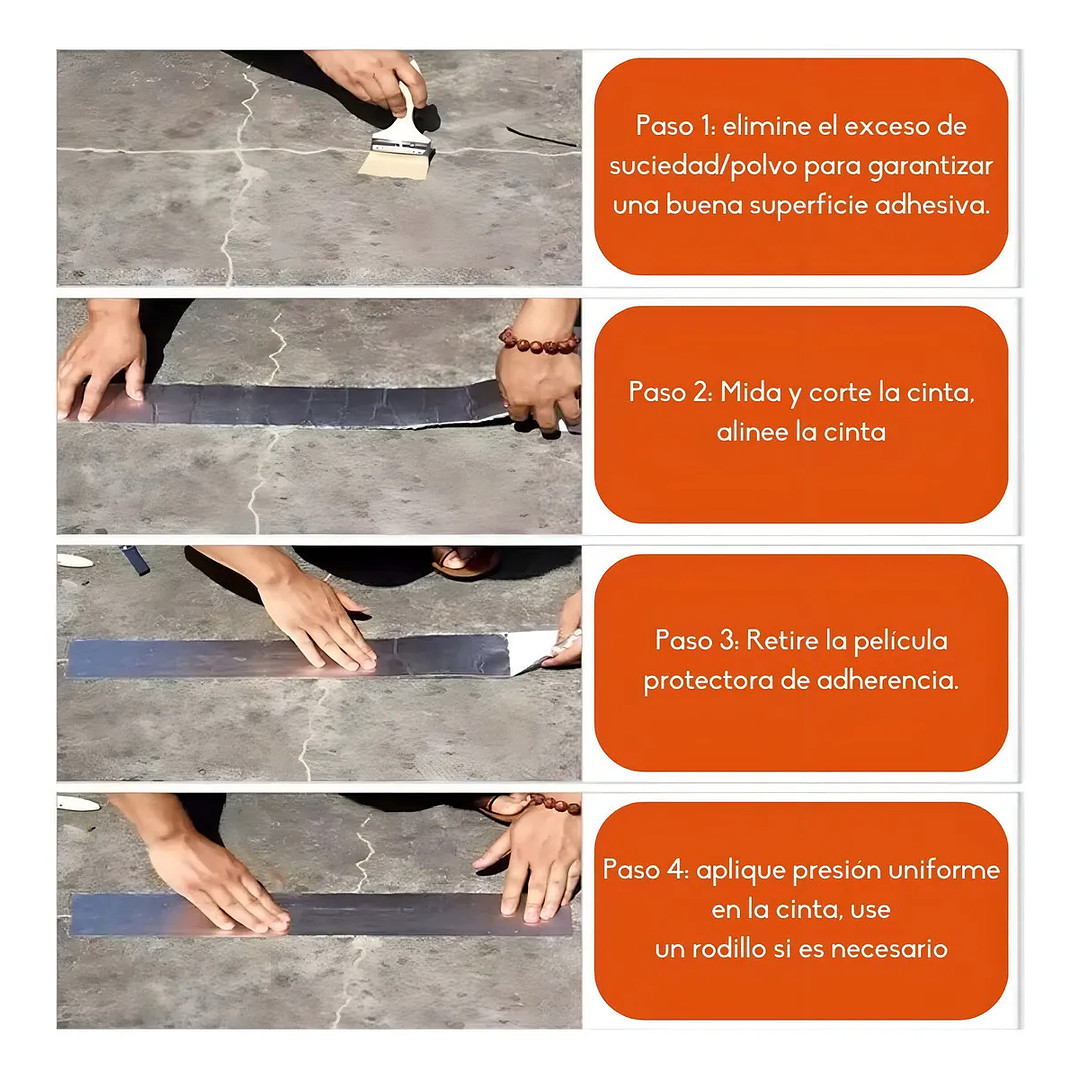 Paso 1: elimine el exceso de suciedad/polvo para garantizar una buena superficie adhesiva.

Paso 2: Mida y corte la cinta, alinee la cinta

Paso 3: Retire la película protectora de adherencia.

Paso 4: aplique presión uniforme en la cinta, use un rodillo si es necesario