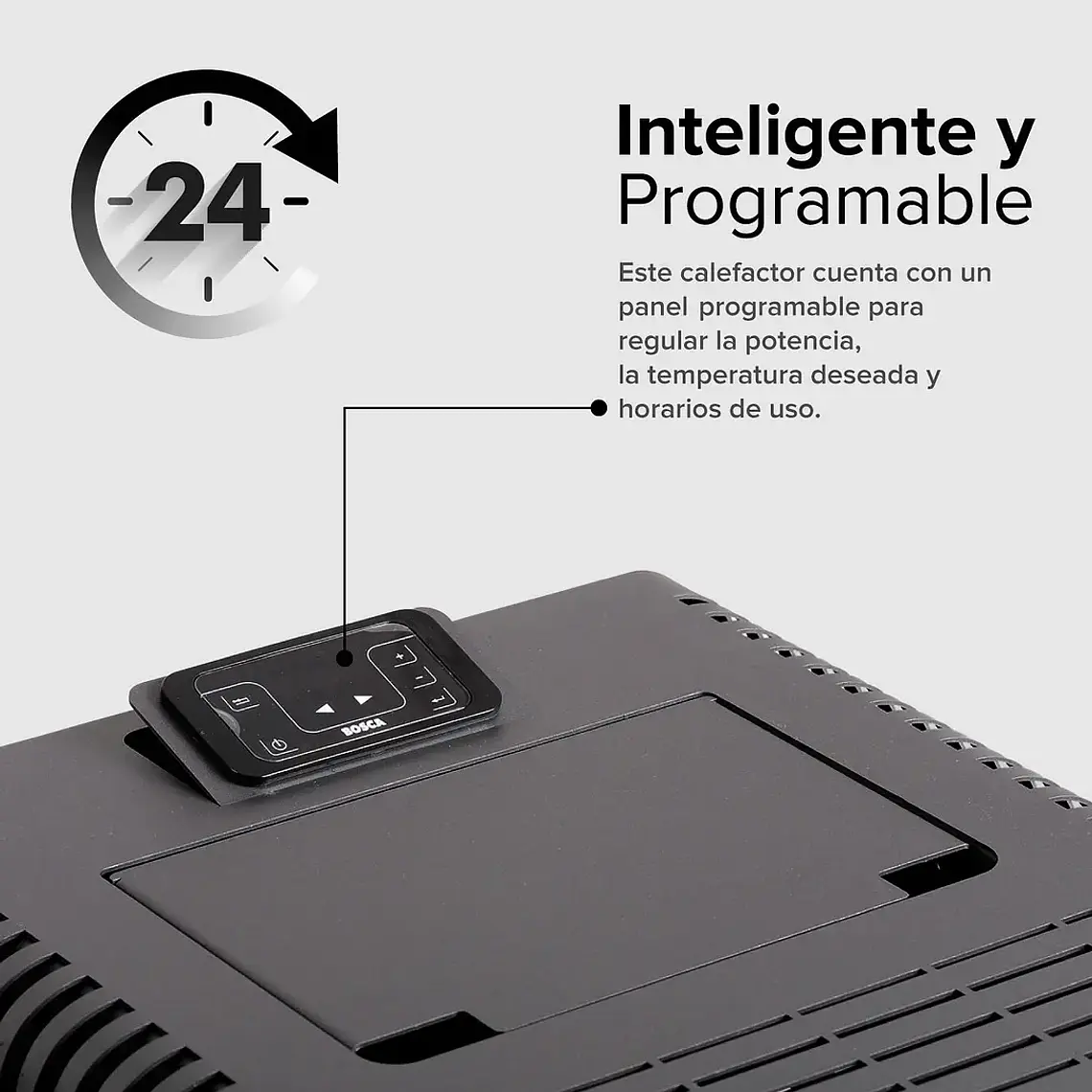 24

Inteligente y Programable

Este calefactor cuenta con un panel programable para regular la potencia, la temperatura deseada y horarios de uso.

+
-
BOSCA