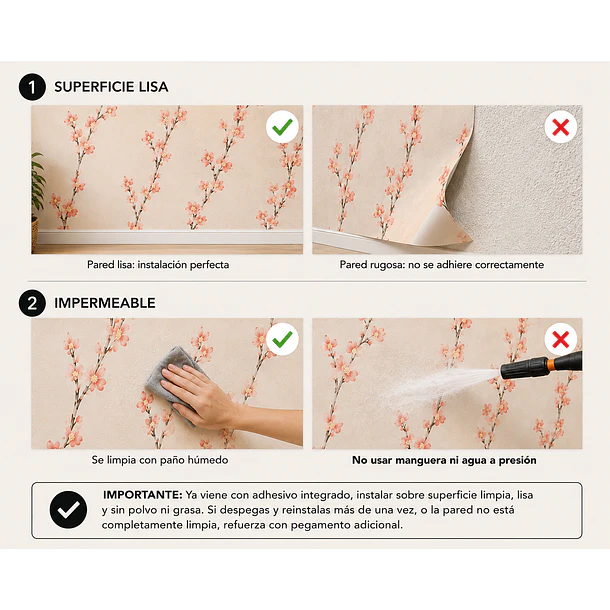 1 SUPERFICIE LISA

Pared lisa: instalación perfecta

Pared rugosa: no se adhiere correctamente

2 IMPERMEABLE

Se limpia con paño húmedo

No usar manguera ni agua a presión

IMPORTANTE: Ya viene con adhesivo integrado, instalar sobre superficie limpia, lisa y sin polvo ni grasa. Si despegas y reinstalas más de una vez, o la pared no está completamente limpia, refuerza con pegamento adicional.