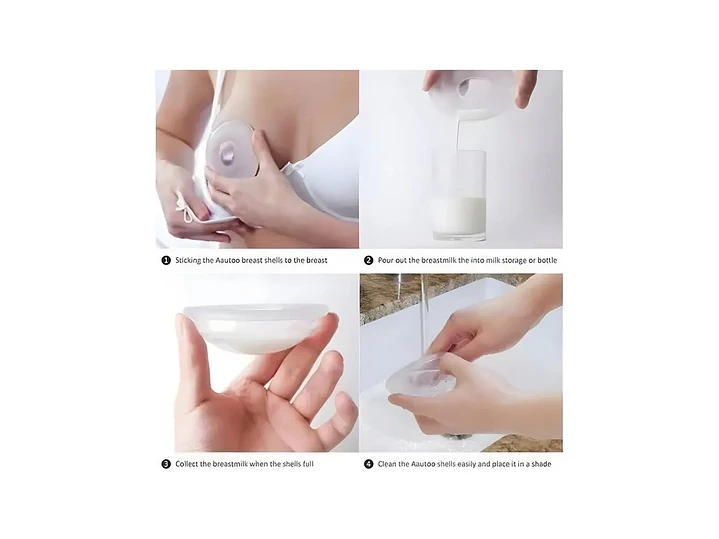 1 Sticking the Aautoo breast shells to the breast

2 Pour out the breastmilk the into milk storage or bottle

3 Collect the breastmilk when the shells full

4 Clean the Aautoo shells easily and place it in a shade