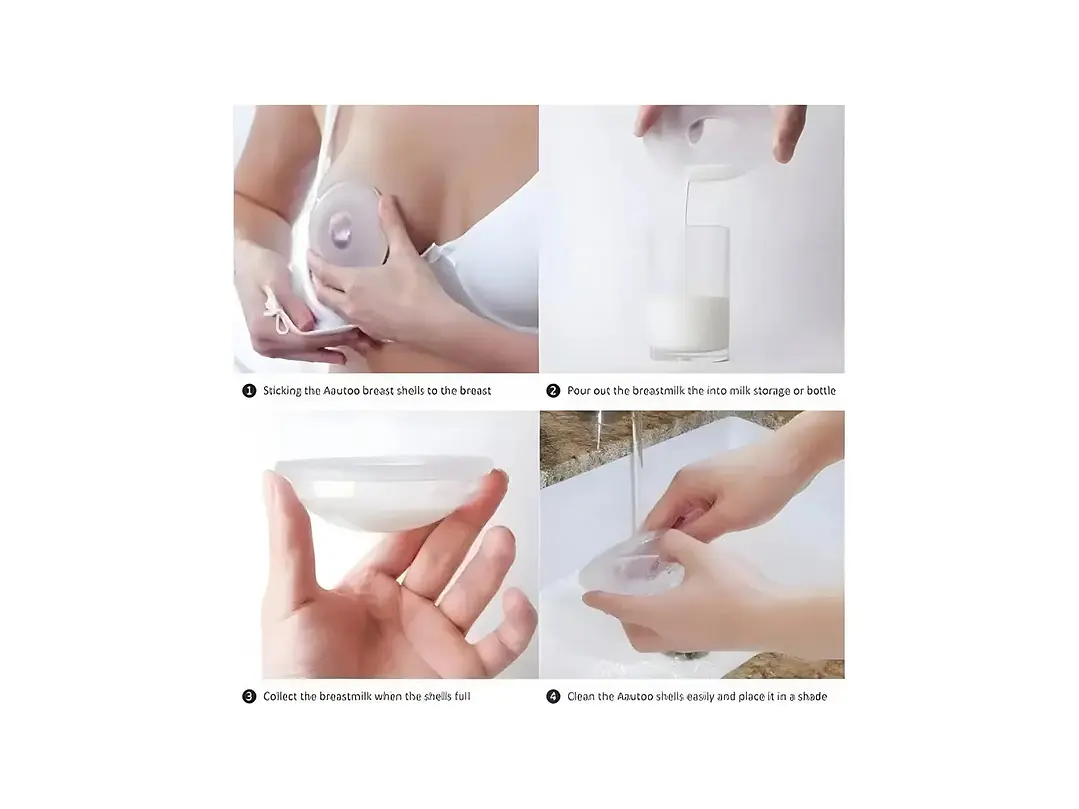 1 Sticking the Aautoo breast shells to the breast

2 Pour out the breastmilk the into milk storage or bottle

3 Collect the breastmilk when the shells full

4 Clean the Aautoo shells easily and place it in a shade