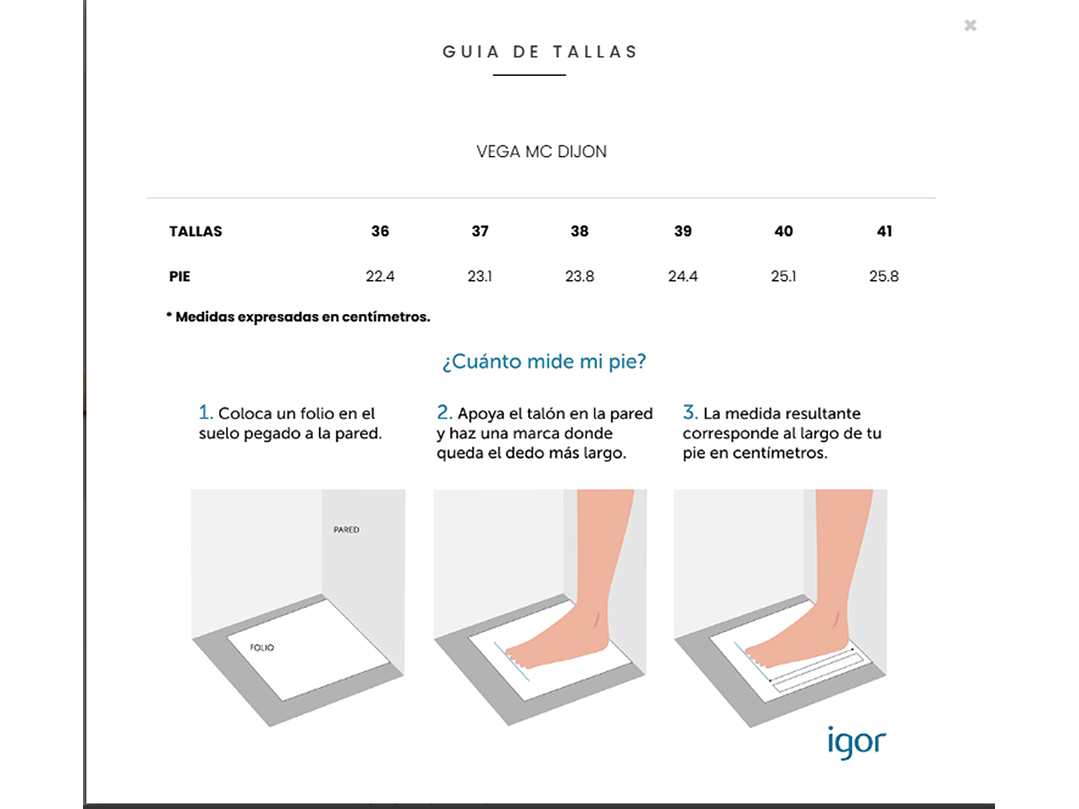 ×

GUIA DE TALLAS

VEGA MC DIJON

| TALLAS | 36 | 37 | 38 | 39 | 40 | 41 |
|---|---|---|---|---|---|---|
| PIE | 22.4 | 23.1 | 23.8 | 24.4 | 25.1 | 25.8 |

* Medidas expresadas en centímetros.

¿Cuánto mide mi pie?

1. Coloca un folio en el suelo pegado a la pared.

2. Apoya el talón en la pared y haz una marca donde queda el dedo más largo.

3. La medida resultante corresponde al largo de tu pie en centímetros.

PARED

FOLIO

igor