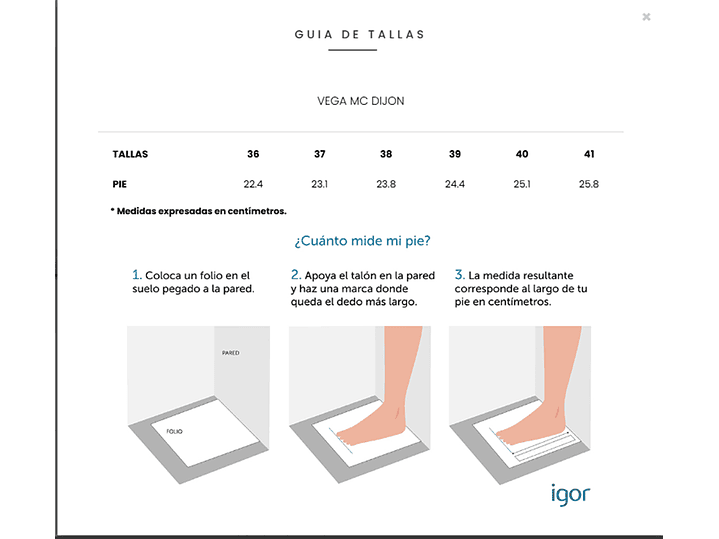 ×

GUIA DE TALLAS

VEGA MC DIJON

| TALLAS | 36 | 37 | 38 | 39 | 40 | 41 |
|---|---|---|---|---|---|---|
| PIE | 22.4 | 23.1 | 23.8 | 24.4 | 25.1 | 25.8 |

* Medidas expresadas en centímetros.

¿Cuánto mide mi pie?

1. Coloca un folio en el suelo pegado a la pared.

2. Apoya el talón en la pared y haz una marca donde queda el dedo más largo.

3. La medida resultante corresponde al largo de tu pie en centímetros.

PARED

FOLIO

igor