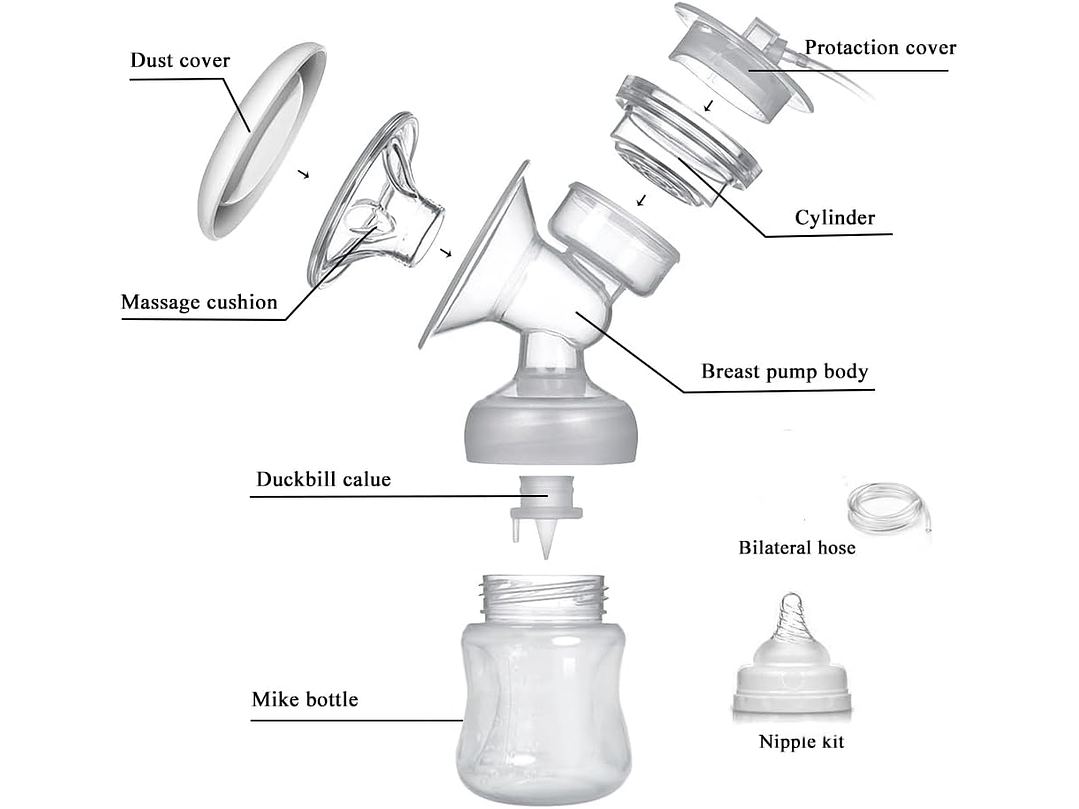 Dust cover

Protaction cover

Cylinder

Massage cushion

Breast pump body

Duckbill calue

Bilateral hose

Mike bottle

Nipple kit