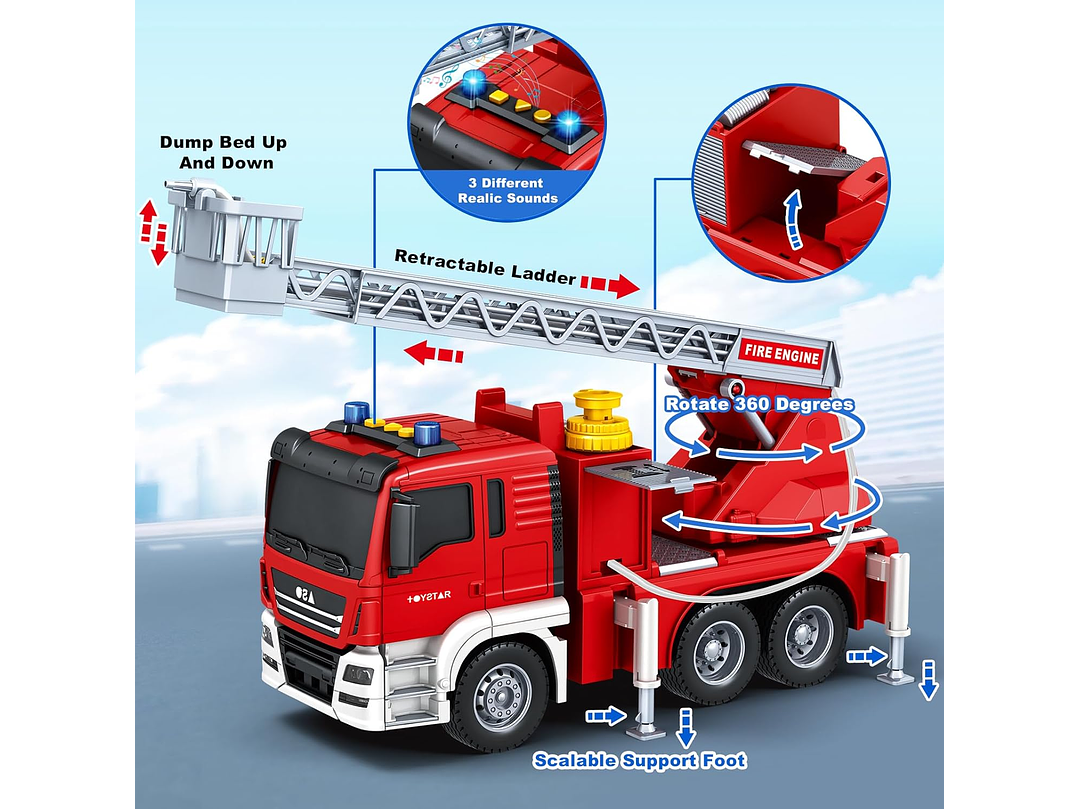 Dump Bed Up And Down

3 Different Realic Sounds

Retractable Ladder

FIRE ENGINE

Rotate 360 Degrees

TOYSTAR

Scalable Support Foot