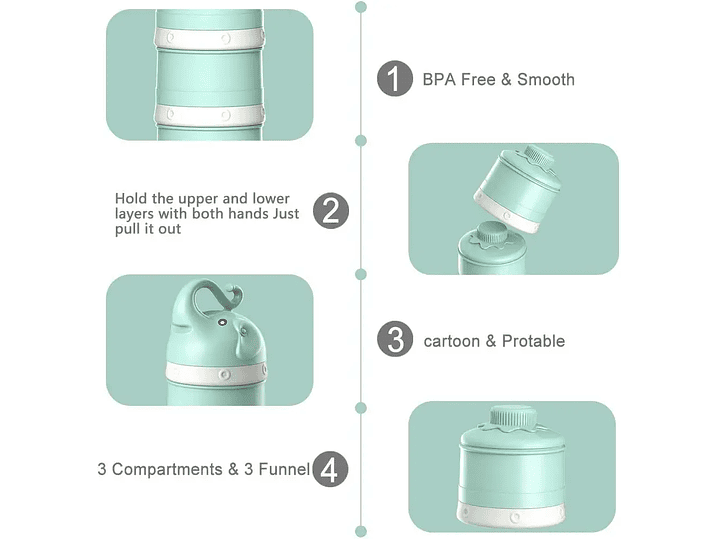 1 BPA Free & Smooth

Hold the upper and lower layers with both hands Just pull it out 2

3 cartoon & Protable

3 Compartments & 3 Funnel 4