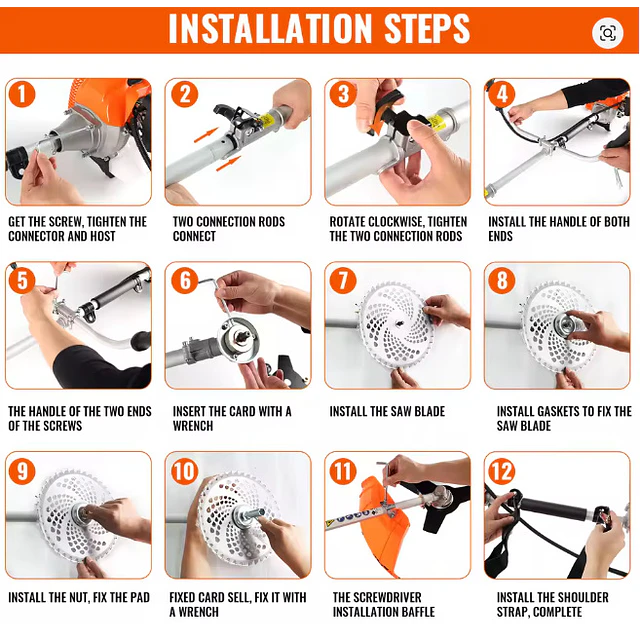 INSTALLATION STEPS

1
GET THE SCREW, TIGHTEN THE CONNECTOR AND HOST

2
TWO CONNECTION RODS CONNECT

3
ROTATE CLOCKWISE, TIGHTEN THE TWO CONNECTION RODS

4
INSTALL THE HANDLE OF BOTH ENDS

5
THE HANDLE OF THE TWO ENDS OF THE SCREWS

6
INSERT THE CARD WITH A WRENCH

7
INSTALL THE SAW BLADE

8
INSTALL GASKETS TO FIX THE SAW BLADE

9
INSTALL THE NUT, FIX THE PAD

10
FIXED CARD SELL, FIX IT WITH A WRENCH

11
THE SCREWDRIVER INSTALLATION BAFFLE

12
INSTALL THE SHOULDER STRAP, COMPLETE