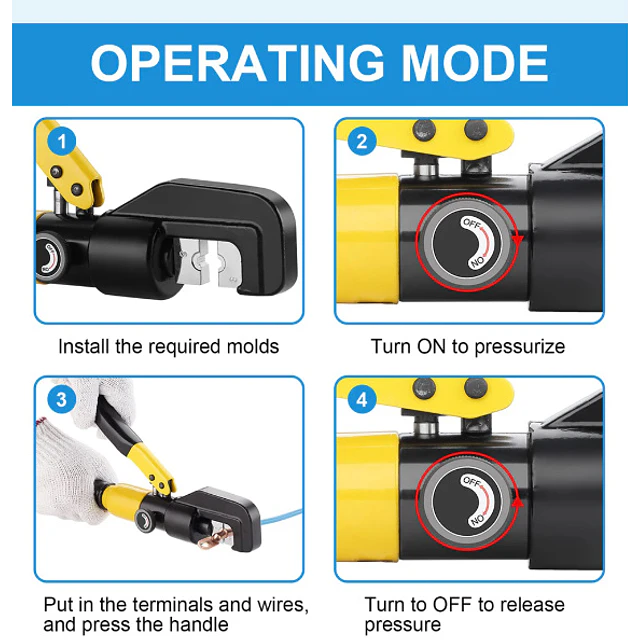 OPERATING MODE

1

Install the required molds

2

OFF
NO

Turn ON to pressurize

3

Put in the terminals and wires, and press the handle

4

OFF
NO

Turn to OFF to release pressure