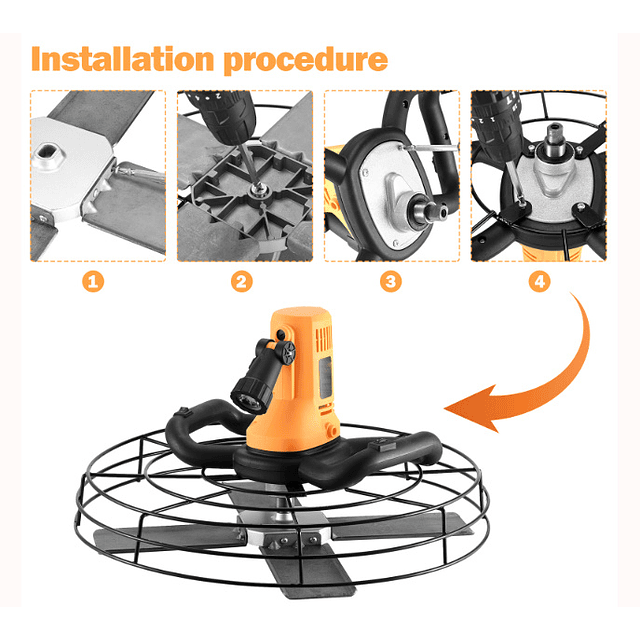 Installation procedure

1

2

3

4