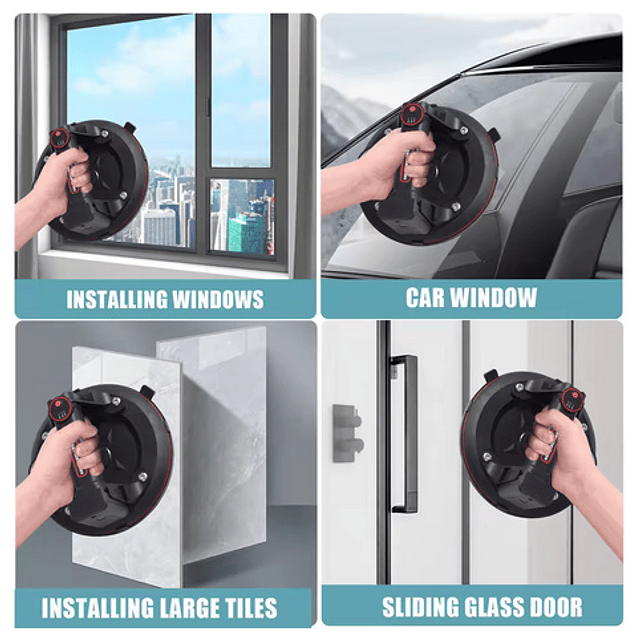 INSTALLING WINDOWS

CAR WINDOW

INSTALLING LARGE TILES

SLIDING GLASS DOOR