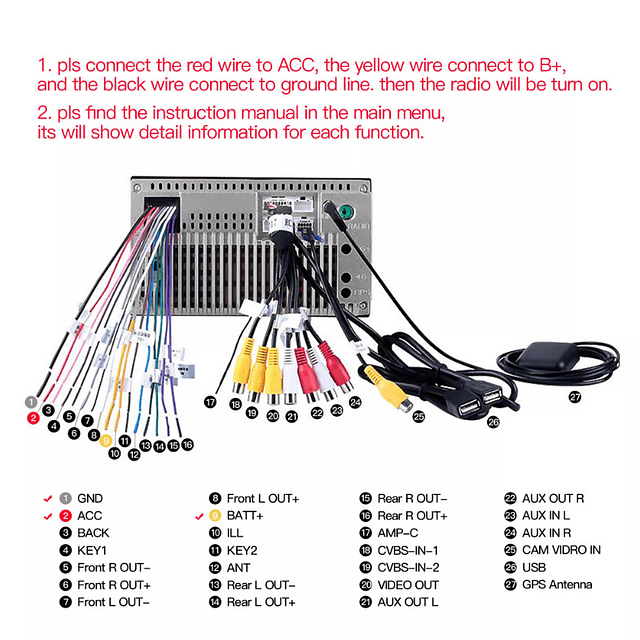 1. pls connect the red wire to ACC, the yellow wire connect to B+, and the black wire connect to ground line. then the radio will be turn on.

2. pls find the instruction manual in the main menu, its will show detail information for each function.

RADIO
4G
GPS

1 2 3 4 5 6 7 8 9 10 11 12 13 14 15 16 17 18 19 20 21 22 23 24 25 26 27

✓ 1 GND
✓ 2 ACC
3 BACK
4 KEY1
5 Front R OUT−
6 Front R OUT+
7 Front L OUT−

8 Front L OUT+
✓ 9 BATT+
10 ILL
11 KEY2
12 ANT
13 Rear L OUT−
14 Rear L OUT+

15 Rear R OUT−
16 Rear R OUT+
17 AMP−C
18 CVBS−IN−1
19 CVBS−IN−2
20 VIDEO OUT
21 AUX OUT L

22 AUX OUT R
23 AUX IN L
24 AUX IN R
25 CAM VIDRO IN
26 USB
27 GPS Antenna