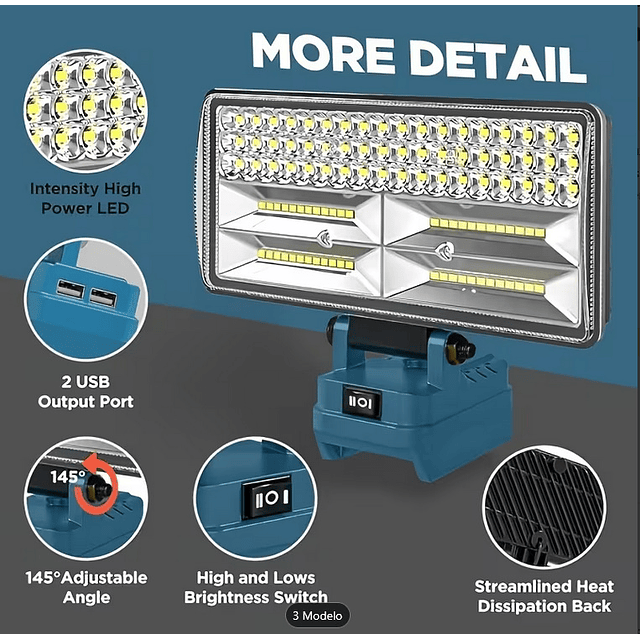 MORE DETAIL

Intensity High Power LED

2 USB Output Port

145°

145°Adjustable Angle

High and Lows Brightness Switch

Streamlined Heat Dissipation Back

3 Modelo