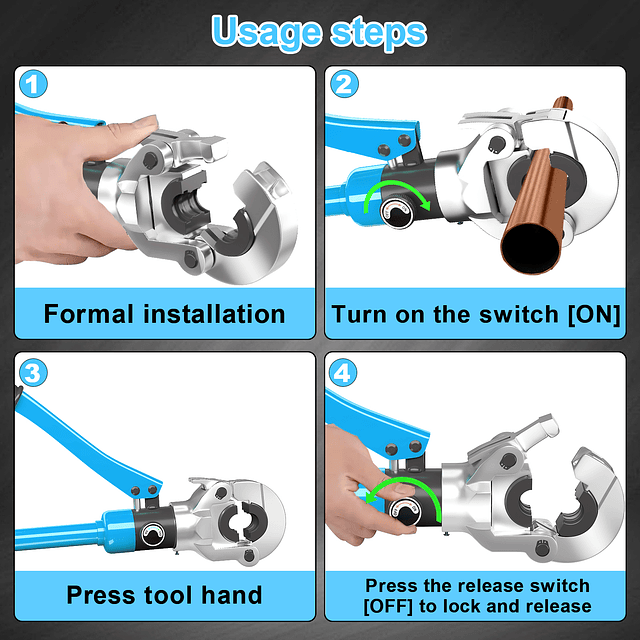 Usage steps

1

Formal installation

2

Turn on the switch [ON]

3

Press tool hand

4

Press the release switch [OFF] to lock and release