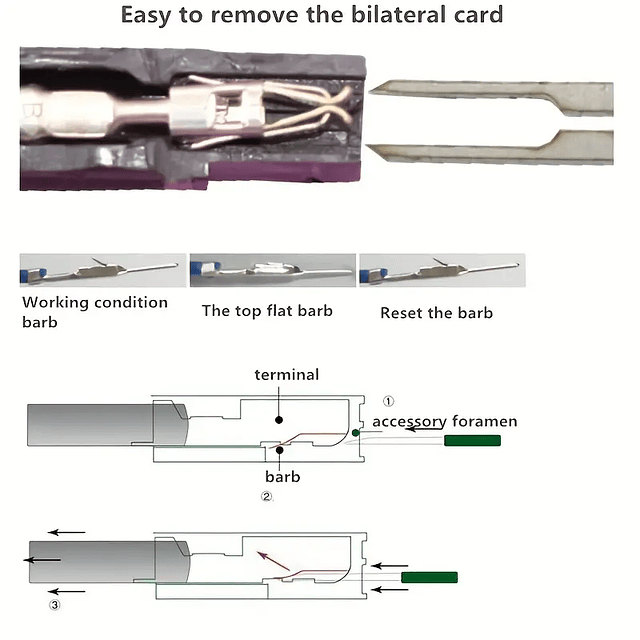 Easy to remove the bilateral card

Working condition barb

The top flat barb

Reset the barb

terminal

①

accessory foramen

barb

②

③