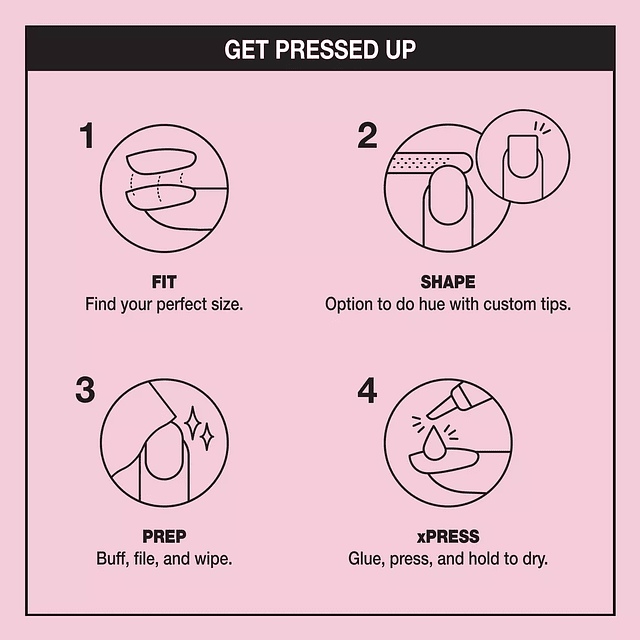 GET PRESSED UP

1

FIT
Find your perfect size.

2

SHAPE
Option to do hue with custom tips.

3

PREP
Buff, file, and wipe.

4

xPRESS
Glue, press, and hold to dry.