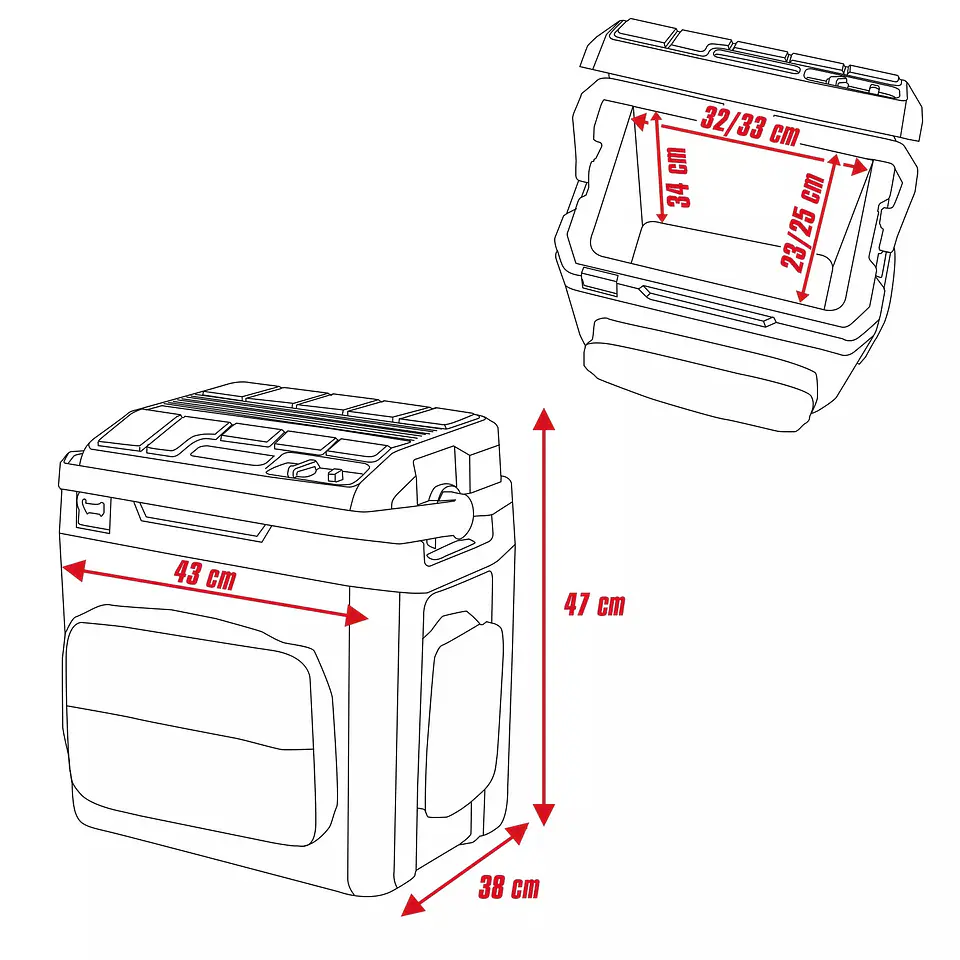 32/33 cm
34 cm
23/25 cm
43 cm
47 cm
38 cm