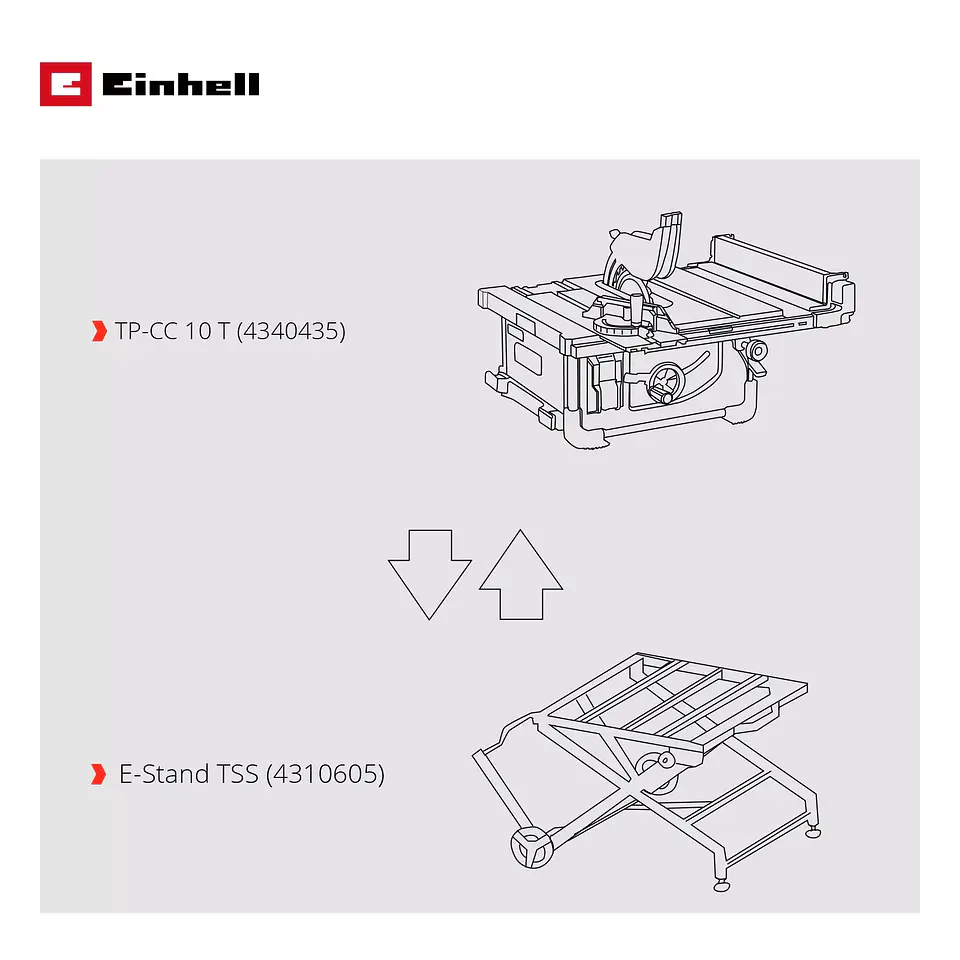 Einhell

TP-CC 10 T (4340435)

E-Stand TSS (4310605)