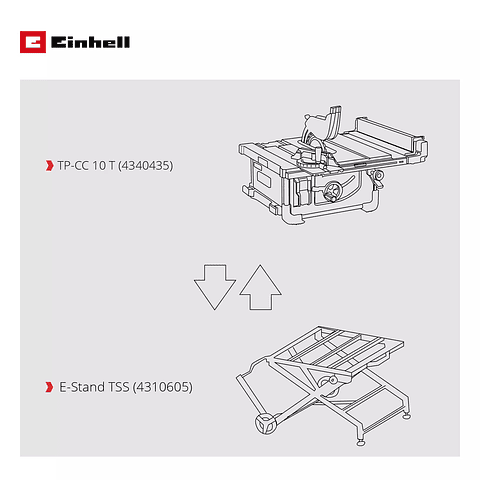 Einhell

TP-CC 10 T (4340435)

E-Stand TSS (4310605)