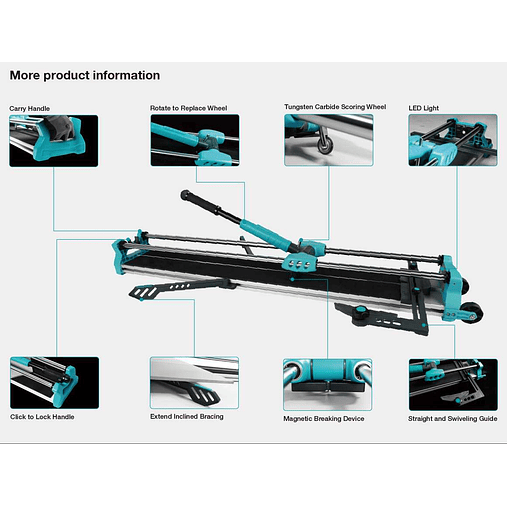 More product information

Carry Handle

Rotate to Replace Wheel

Tungsten Carbide Scoring Wheel

LED Light

Click to Lock Handle

Extend Inclined Bracing

Magnetic Breaking Device

Straight and Swiveling Guide