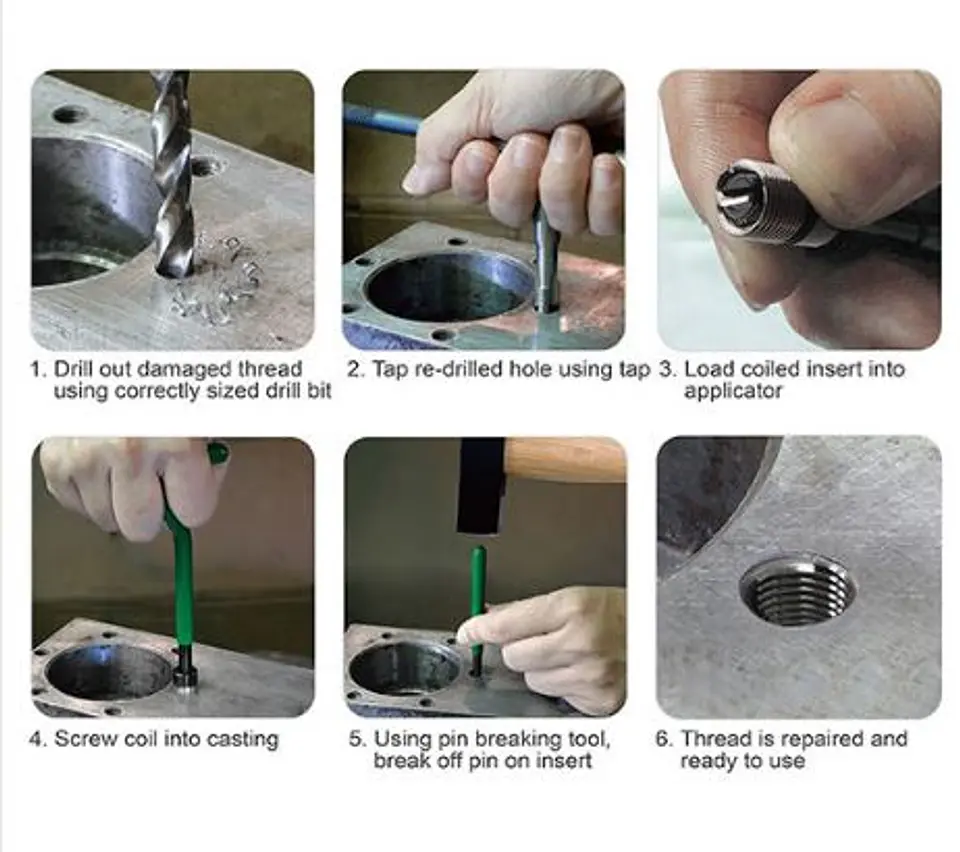 1. Drill out damaged thread using correctly sized drill bit

2. Tap re-drilled hole using tap

3. Load coiled insert into applicator

4. Screw coil into casting

5. Using pin breaking tool, break off pin on insert

6. Thread is repaired and ready to use