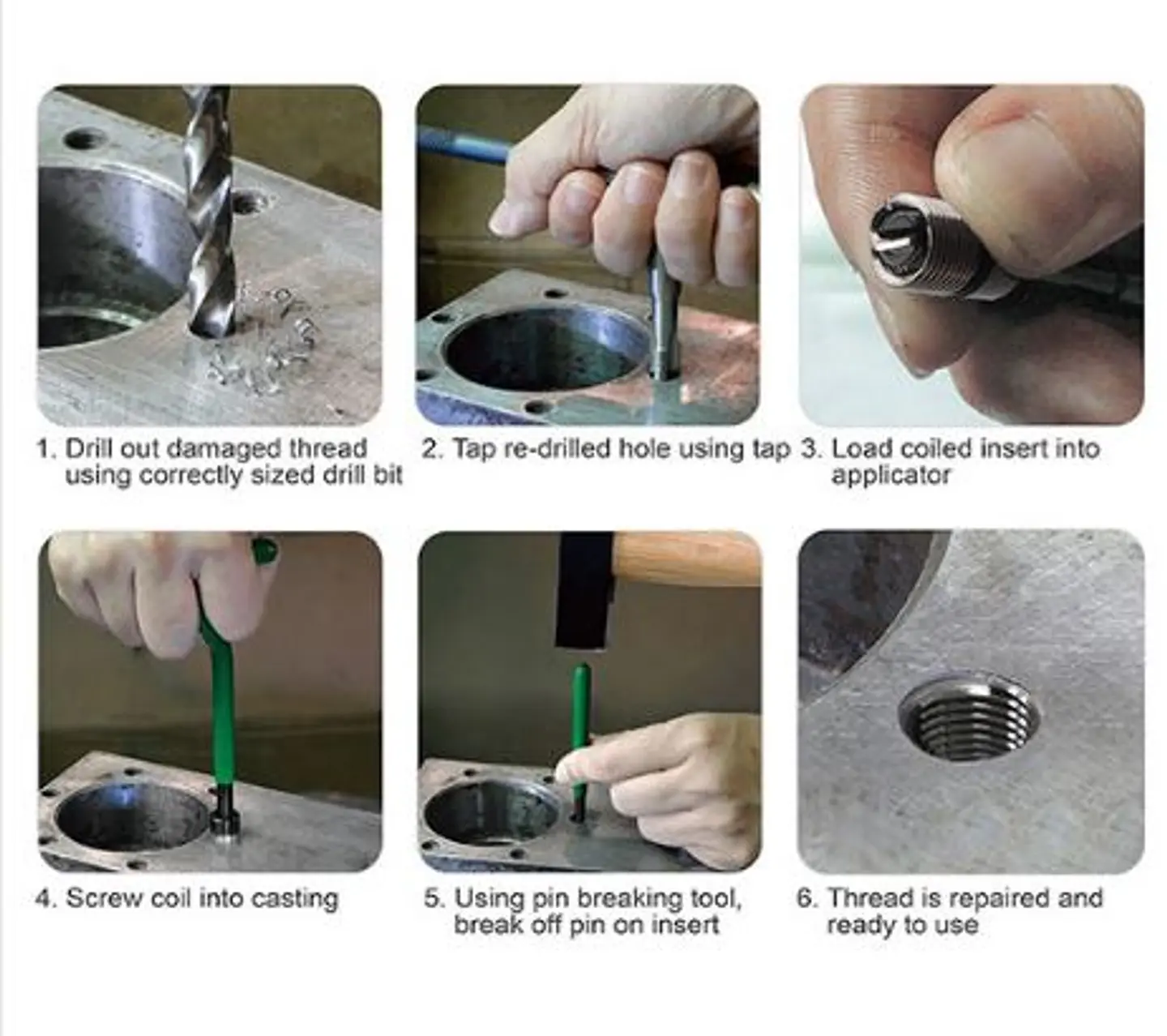 1. Drill out damaged thread using correctly sized drill bit

2. Tap re-drilled hole using tap

3. Load coiled insert into applicator

4. Screw coil into casting

5. Using pin breaking tool, break off pin on insert

6. Thread is repaired and ready to use