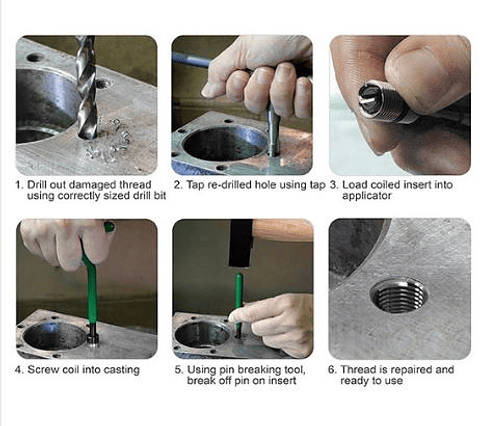 1. Drill out damaged thread using correctly sized drill bit

2. Tap re-drilled hole using tap

3. Load coiled insert into applicator

4. Screw coil into casting

5. Using pin breaking tool, break off pin on insert

6. Thread is repaired and ready to use