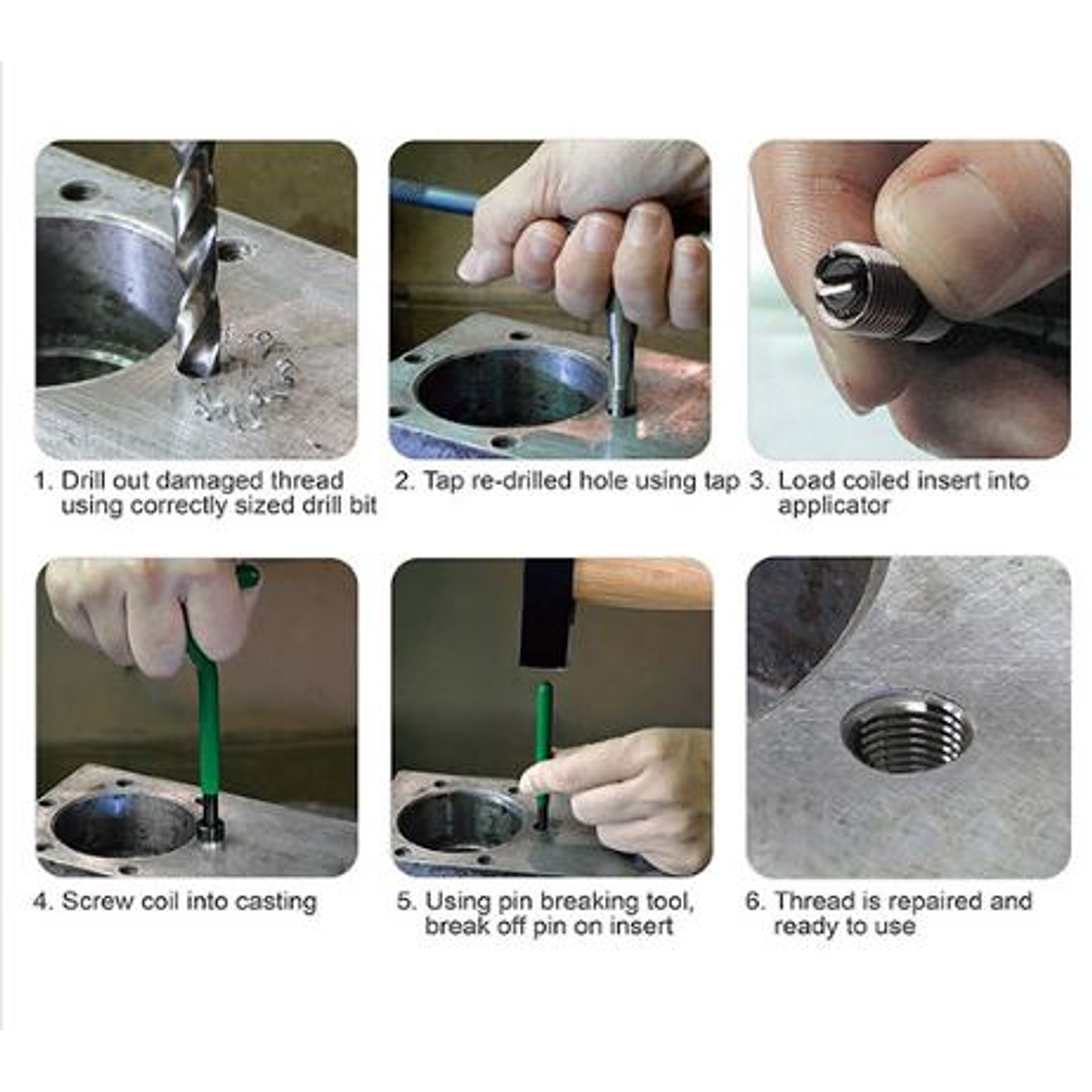 1. Drill out damaged thread using correctly sized drill bit

2. Tap re-drilled hole using tap

3. Load coiled insert into applicator

4. Screw coil into casting

5. Using pin breaking tool, break off pin on insert

6. Thread is repaired and ready to use