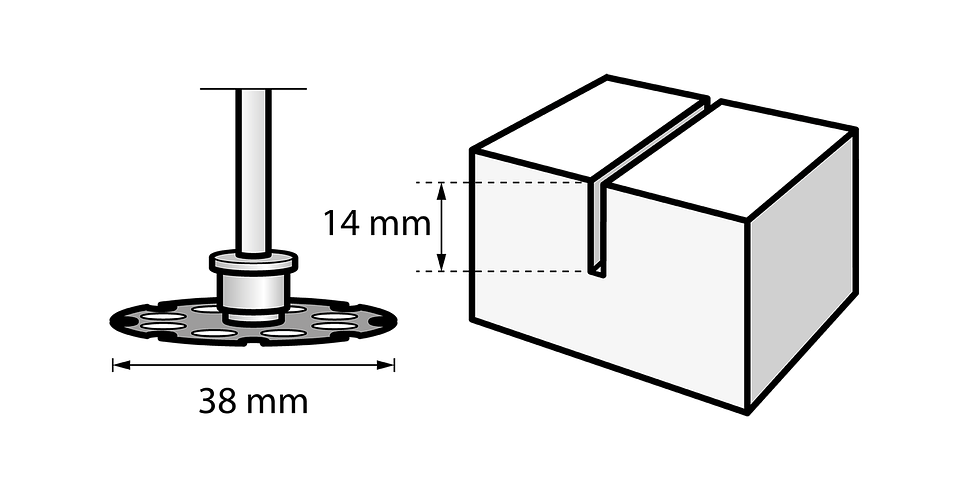 14 mm

38 mm