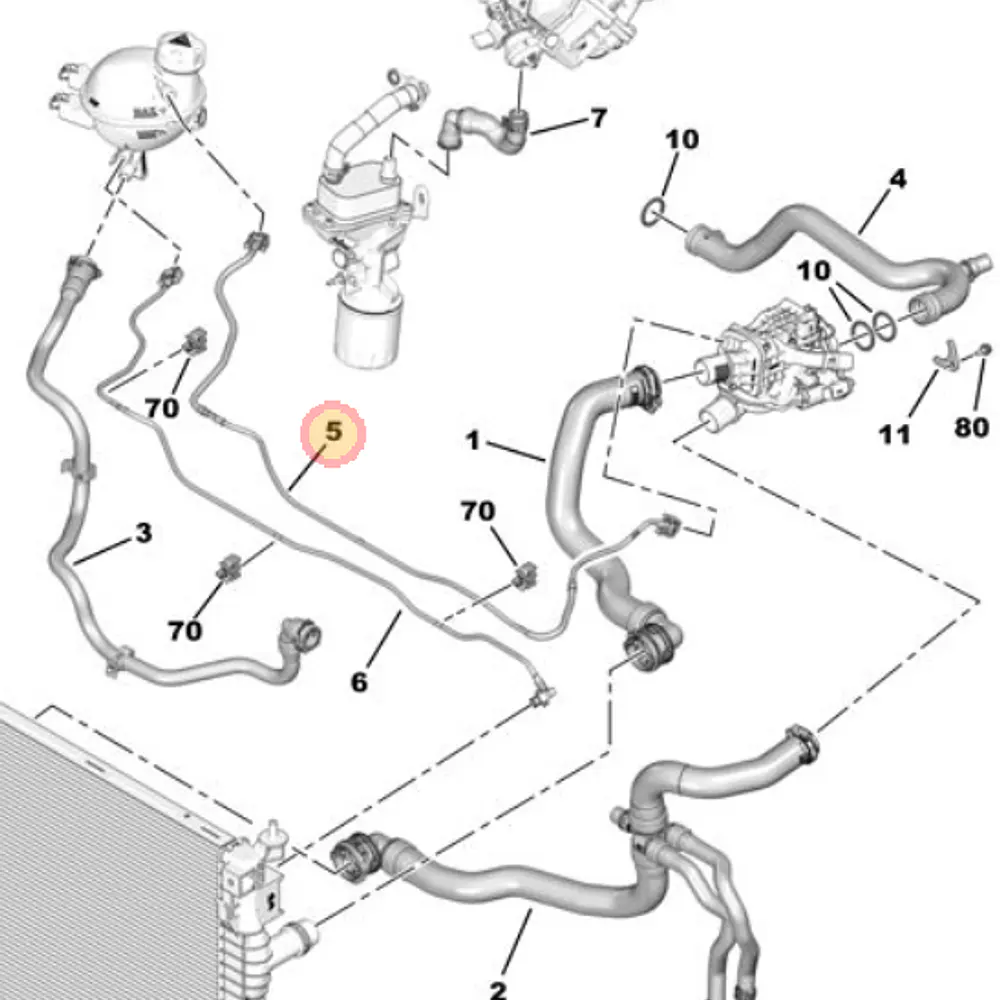 7
10
4
10
70
5
1
11
80
70
3
70
6
2