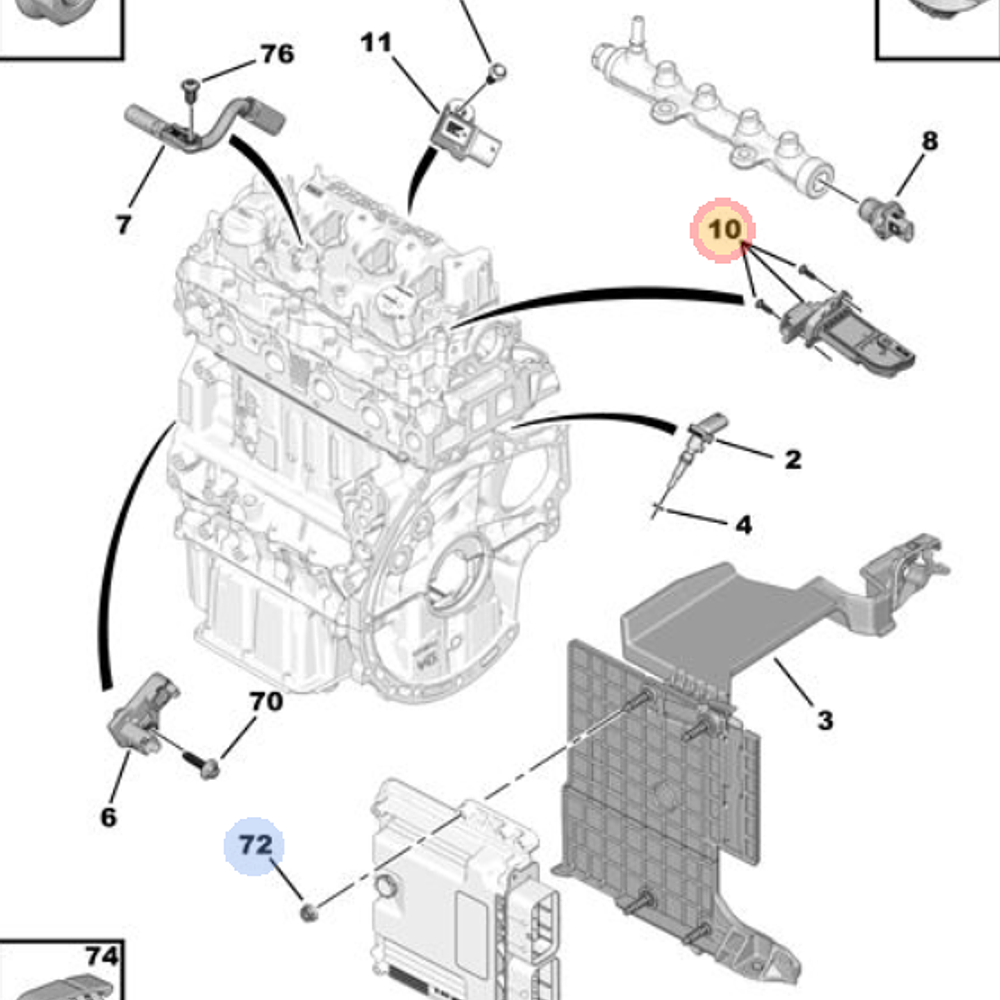 76
11
8
7
10
2
4
3
70
6
72
74