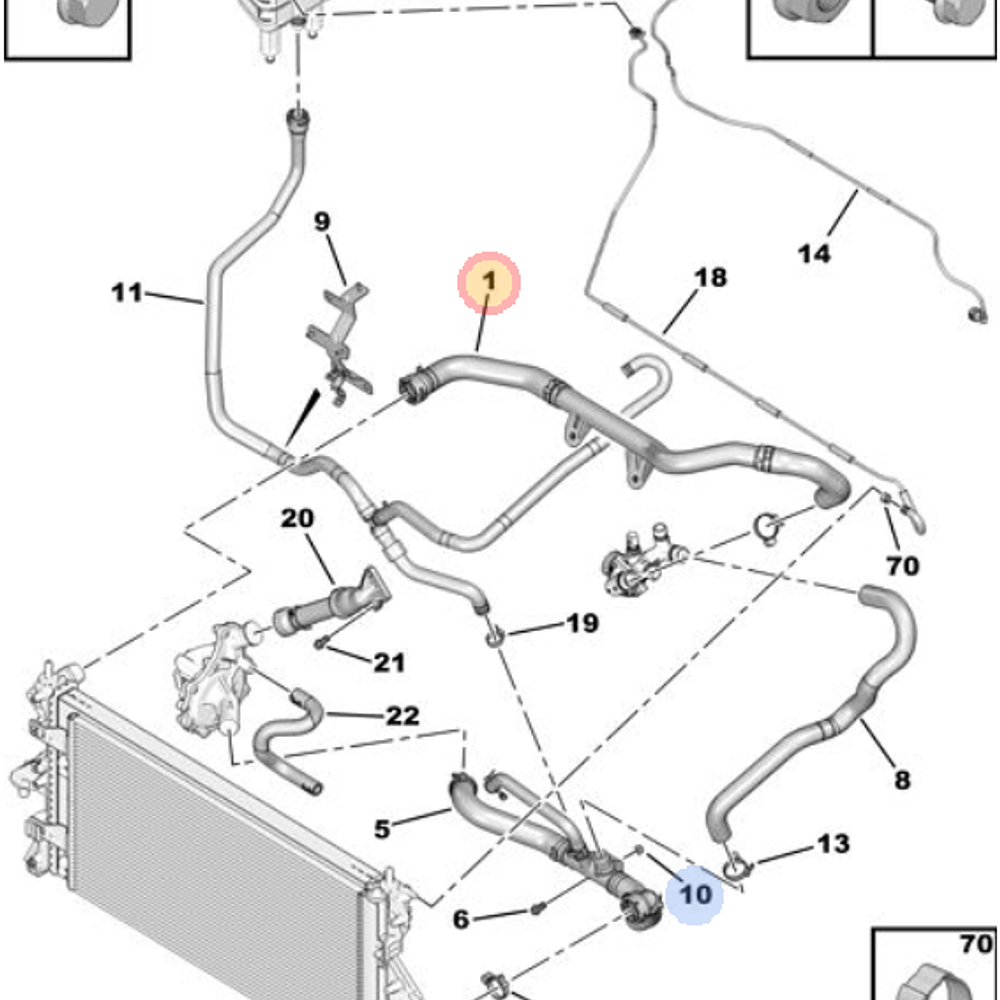 9
11
1
18
14
20
70
19
21
22
8
5
13
10
6
70