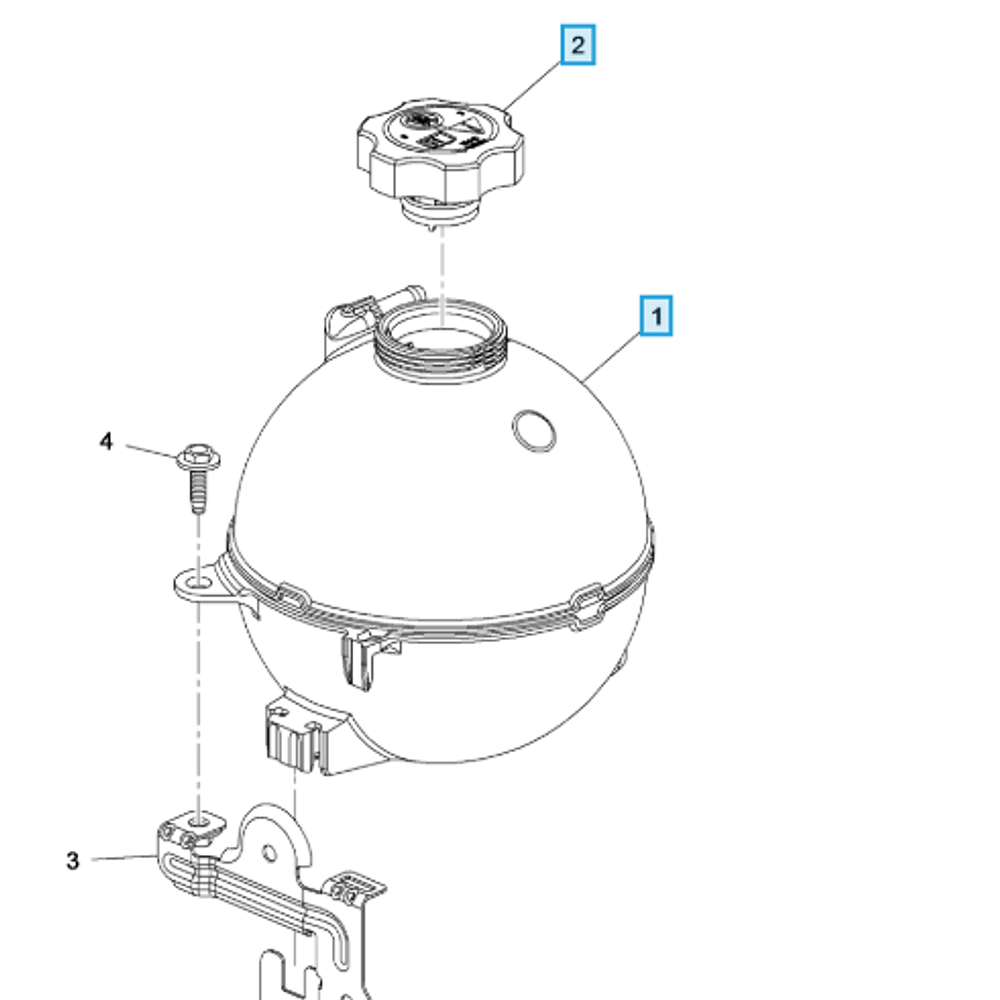 2
1
4
3