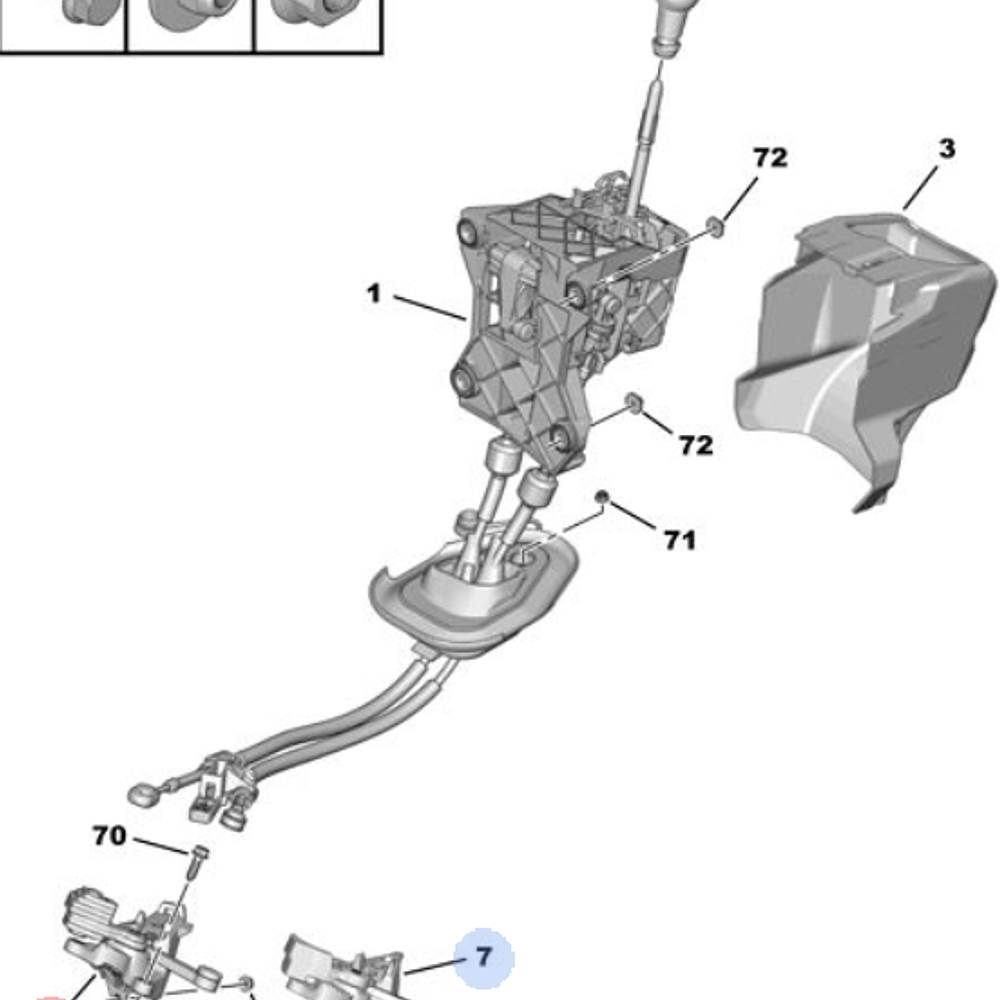 72
3
1
72
71
70
7