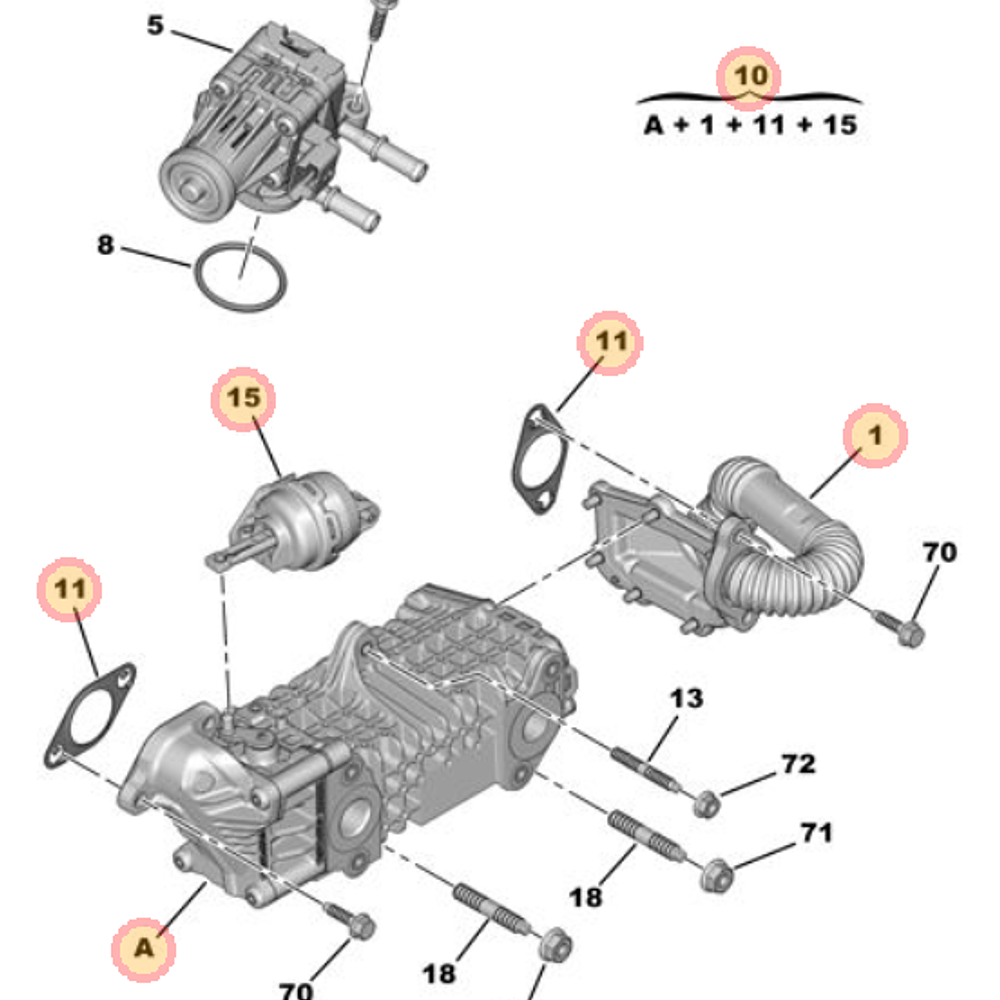 5

10
A + 1 + 11 + 15

8

11

15

1

70

11

13

72

71

18

A

18

70