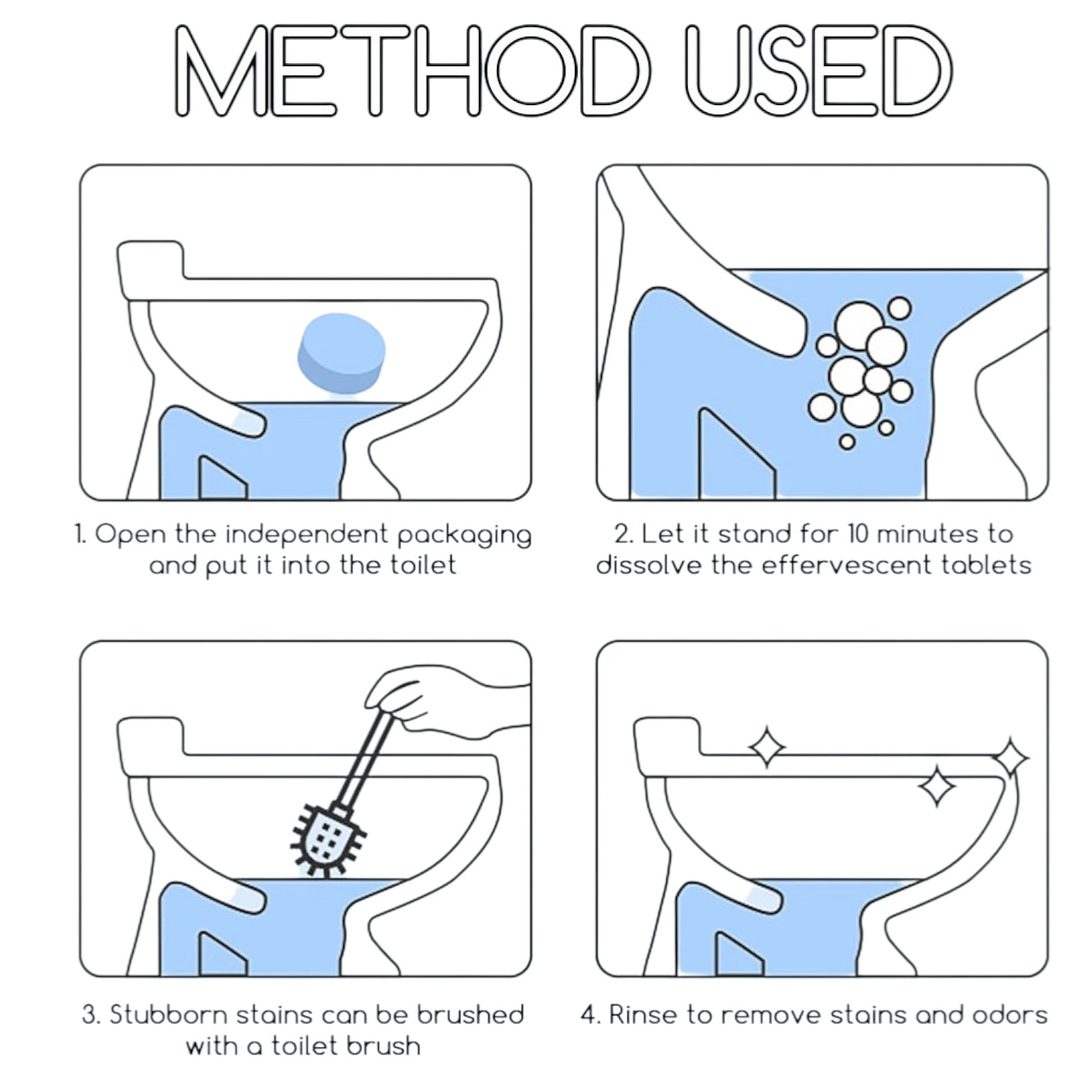 METHOD USED

1. Open the independent packaging and put it into the toilet

2. Let it stand for 10 minutes to dissolve the effervescent tablets

3. Stubborn stains can be brushed with a toilet brush

4. Rinse to remove stains and odors