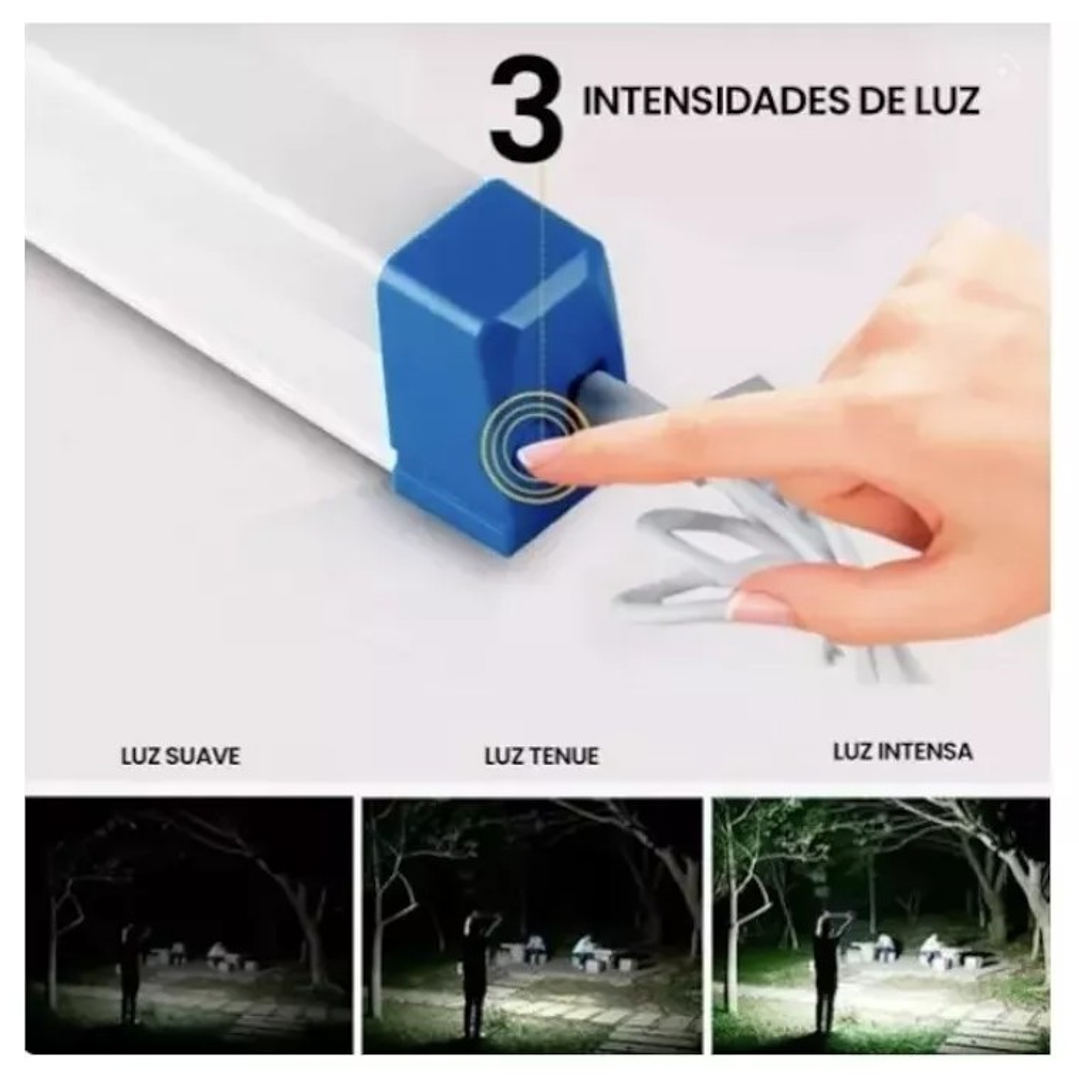 3 INTENSIDADES DE LUZ

LUZ SUAVE

LUZ TENUE

LUZ INTENSA