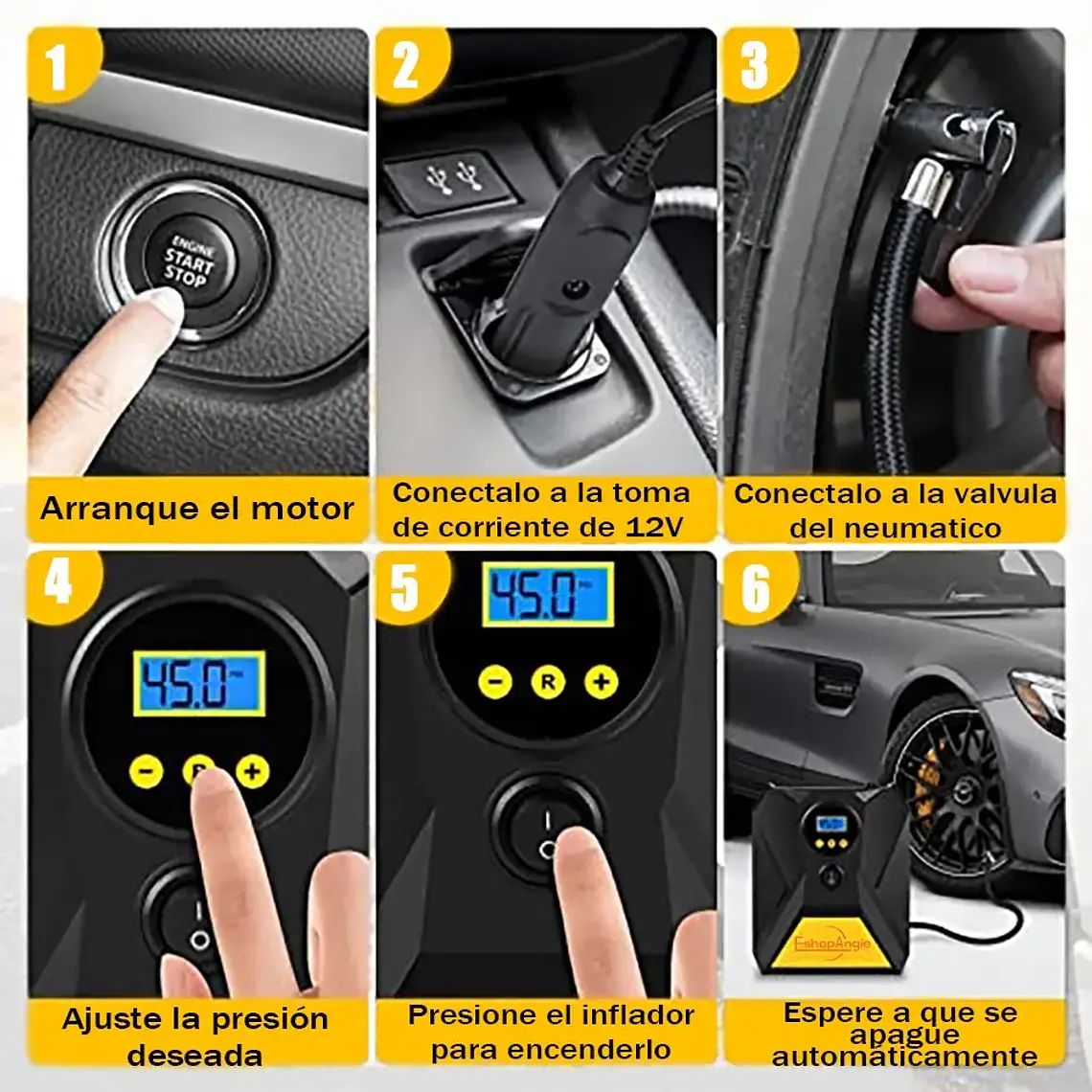 1

ENGINE
START
STOP

Arranque el motor

2

Conectalo a la toma de corriente de 12V

3

Conectalo a la valvula del neumatico

4

45.0

−
R
+

Ajuste la presión deseada

5

45.0

−
R
+

Presione el inflador para encenderlo

6

EshopAngie

Espere a que se apague automaticamente