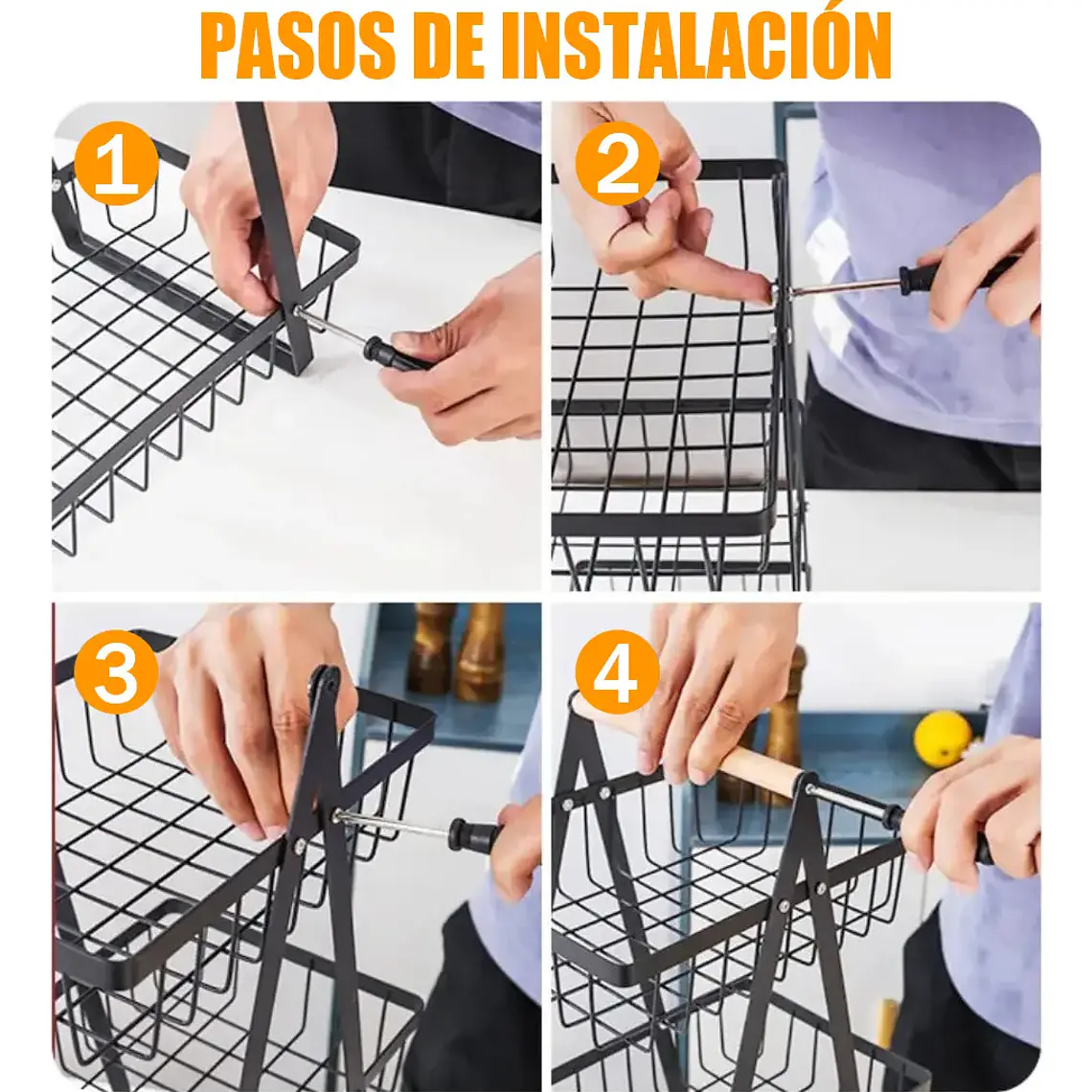 PASOS DE INSTALACIÓN

1

2

3

4