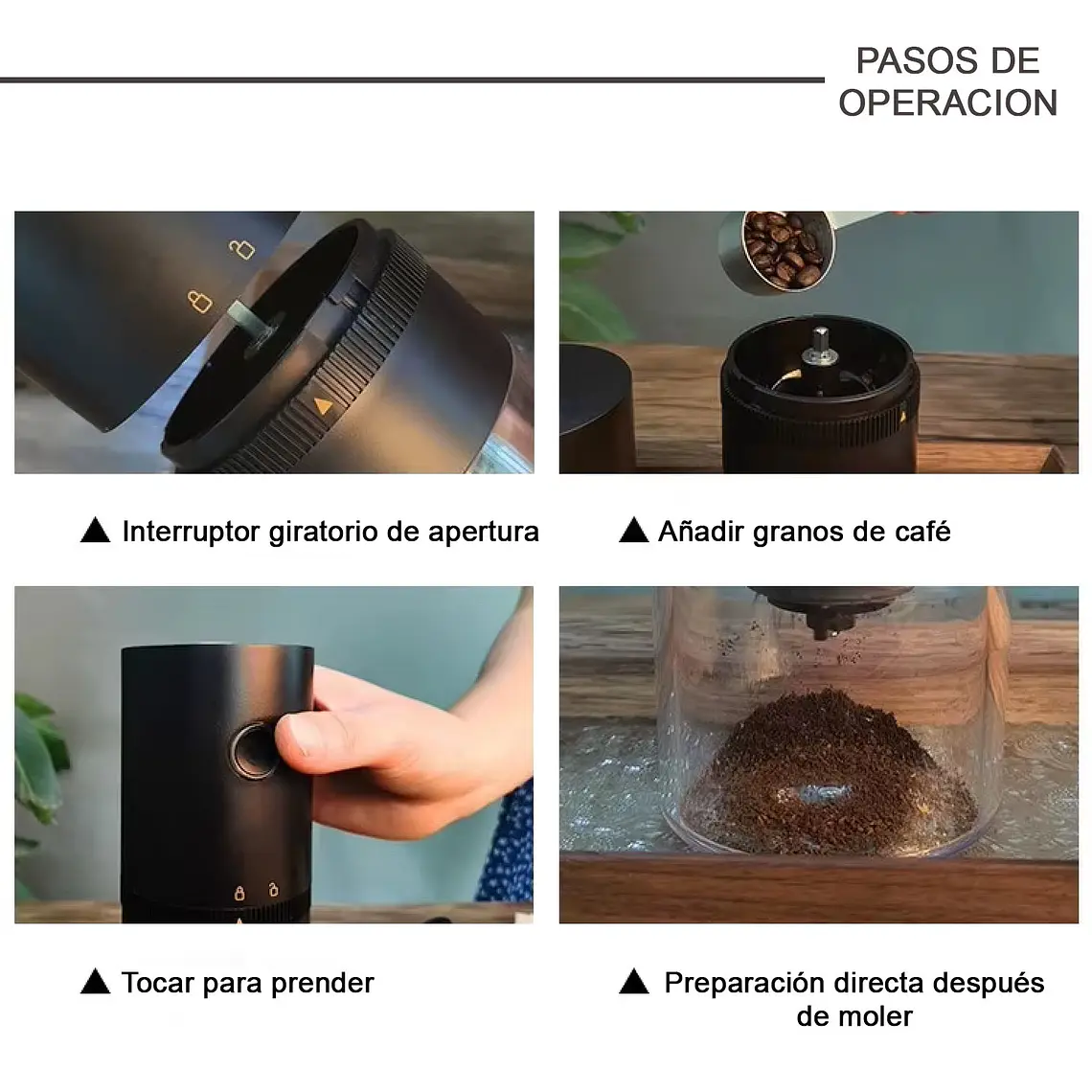 PASOS DE OPERACION

▲ Interruptor giratorio de apertura

▲ Añadir granos de café

▲ Tocar para prender

▲ Preparación directa después de moler