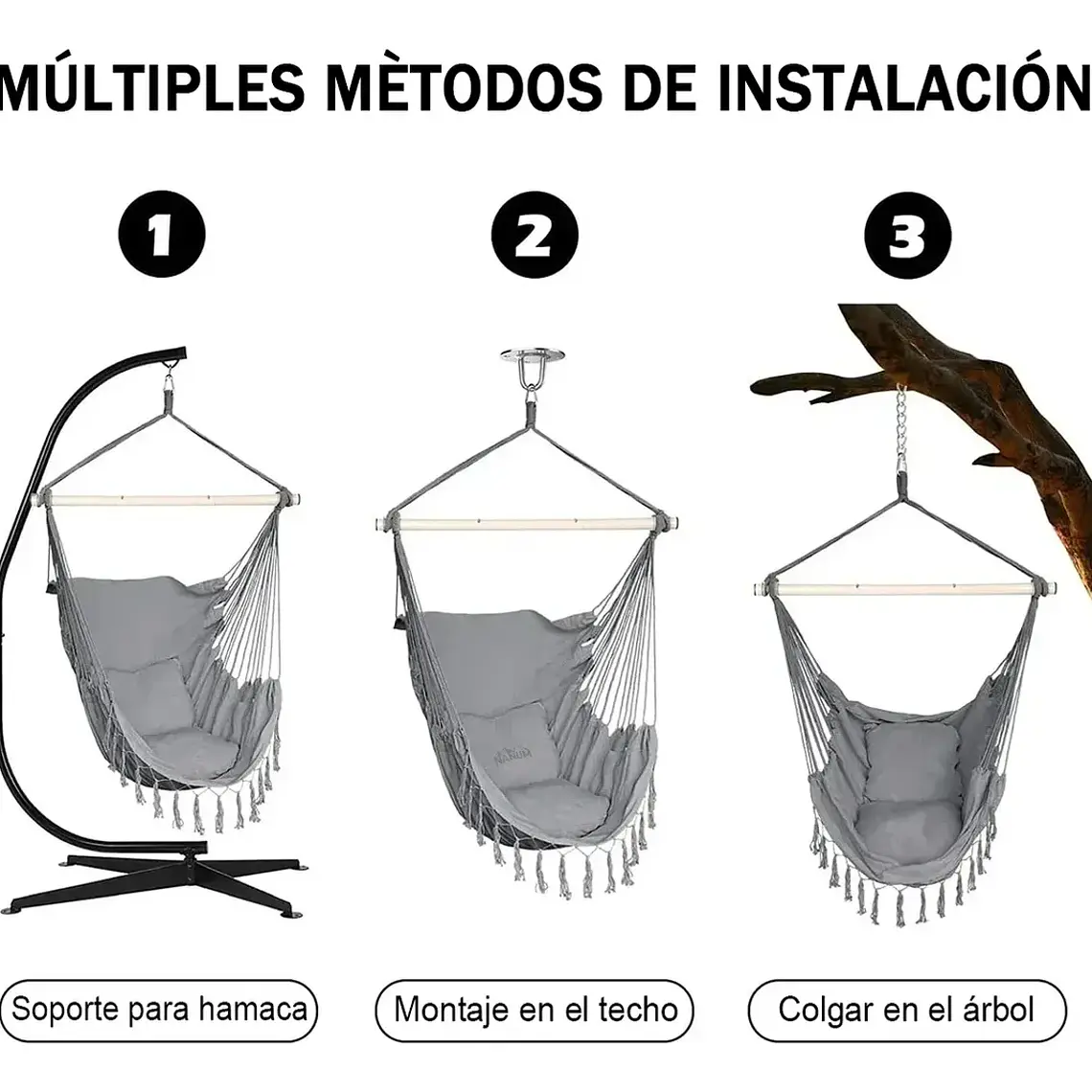 MÚLTIPLES MÈTODOS DE INSTALACIÓN

1

2

3

Soporte para hamaca

Montaje en el techo

Colgar en el árbol