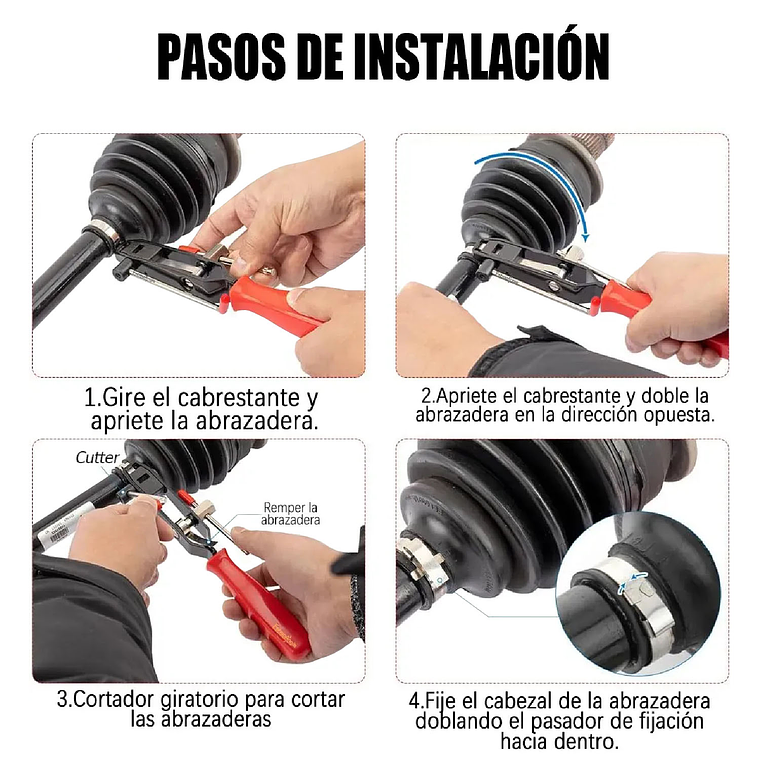 PASOS DE INSTALACIÓN

1.Gire el cabrestante y apriete la abrazadera.

2.Apriete el cabrestante y doble la abrazadera en la dirección opuesta.

Cutter

Remper la abrazadera

3.Cortador giratorio para cortar las abrazaderas

4.Fije el cabezal de la abrazadera doblando el pasador de fijación hacia dentro.