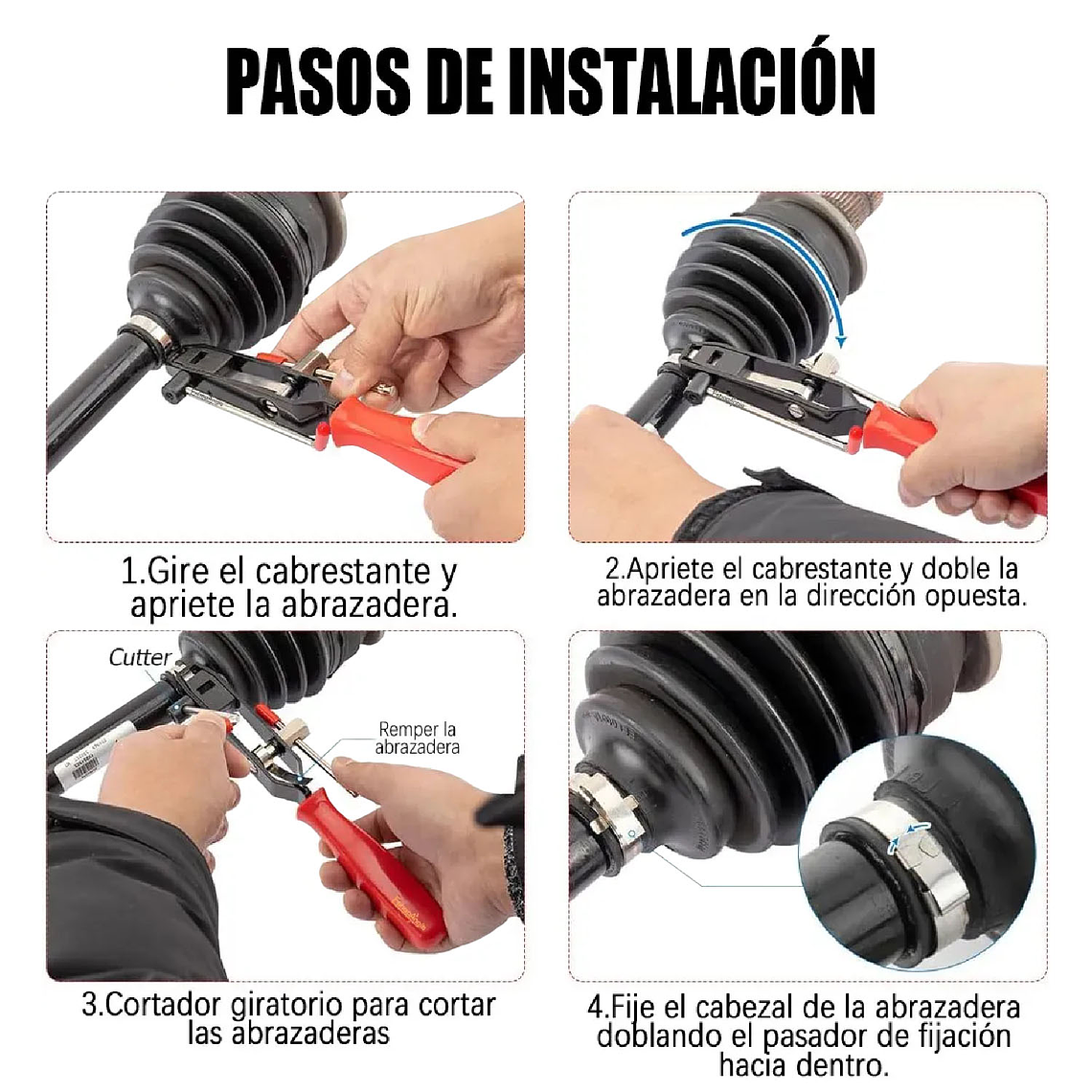 PASOS DE INSTALACIÓN

1.Gire el cabrestante y apriete la abrazadera.

2.Apriete el cabrestante y doble la abrazadera en la dirección opuesta.

Cutter

Remper la abrazadera

3.Cortador giratorio para cortar las abrazaderas

4.Fije el cabezal de la abrazadera doblando el pasador de fijación hacia dentro.