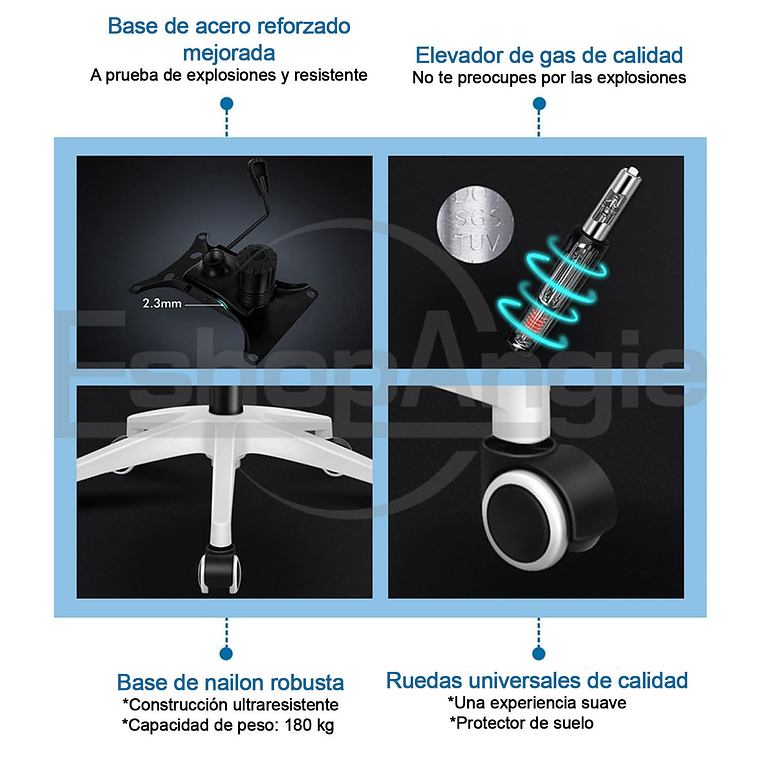 Base de acero reforzado mejorada
A prueba de explosiones y resistente

Elevador de gas de calidad
No te preocupes por las explosiones

2.3mm

DOT
SGS
TUV

EshopAngie

Base de nailon robusta
*Construcción ultraresistente
*Capacidad de peso: 180 kg

Ruedas universales de calidad
*Una experiencia suave
*Protector de suelo