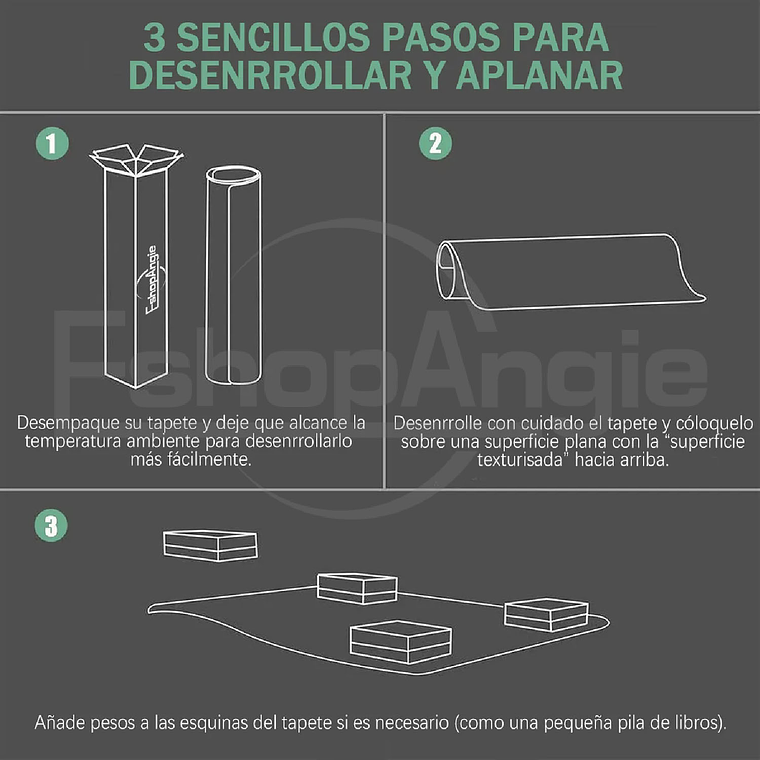 3 SENCILLOS PASOS PARA DESENRROLLAR Y APLANAR

1

FshopAngie

Desempaque su tapete y deje que alcance la temperatura ambiente para desenrrollarlo más fácilmente.

2

Desenrrolle con cuidado el tapete y cóloquelo sobre una superficie plana con la "superficie texturisada" hacia arriba.

FshopAngie

3

Añade pesos a las esquinas del tapete si es necesario (como una pequeña pila de libros).