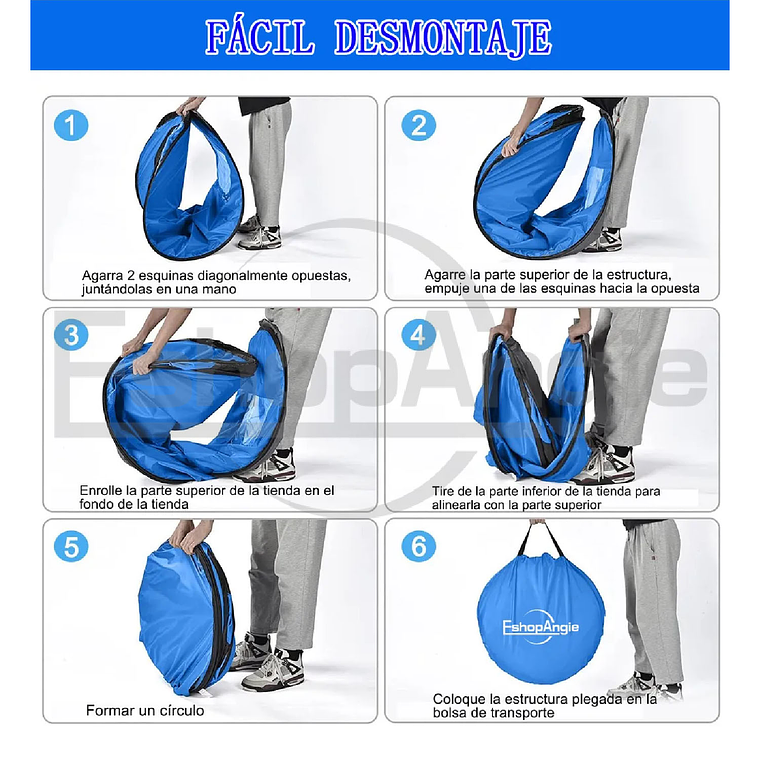 FÁCIL DESMONTAJE

1

Agarra 2 esquinas diagonalmente opuestas, juntándolas en una mano

2

Agarre la parte superior de la estructura, empuje una de las esquinas hacia la opuesta

3

Enrolle la parte superior de la tienda en el fondo de la tienda

4

Tire de la parte inferior de la tienda para alinearla con la parte superior

5

Formar un círculo

6

EshopAngie

Coloque la estructura plegada en la bolsa de transporte

EshopAngie